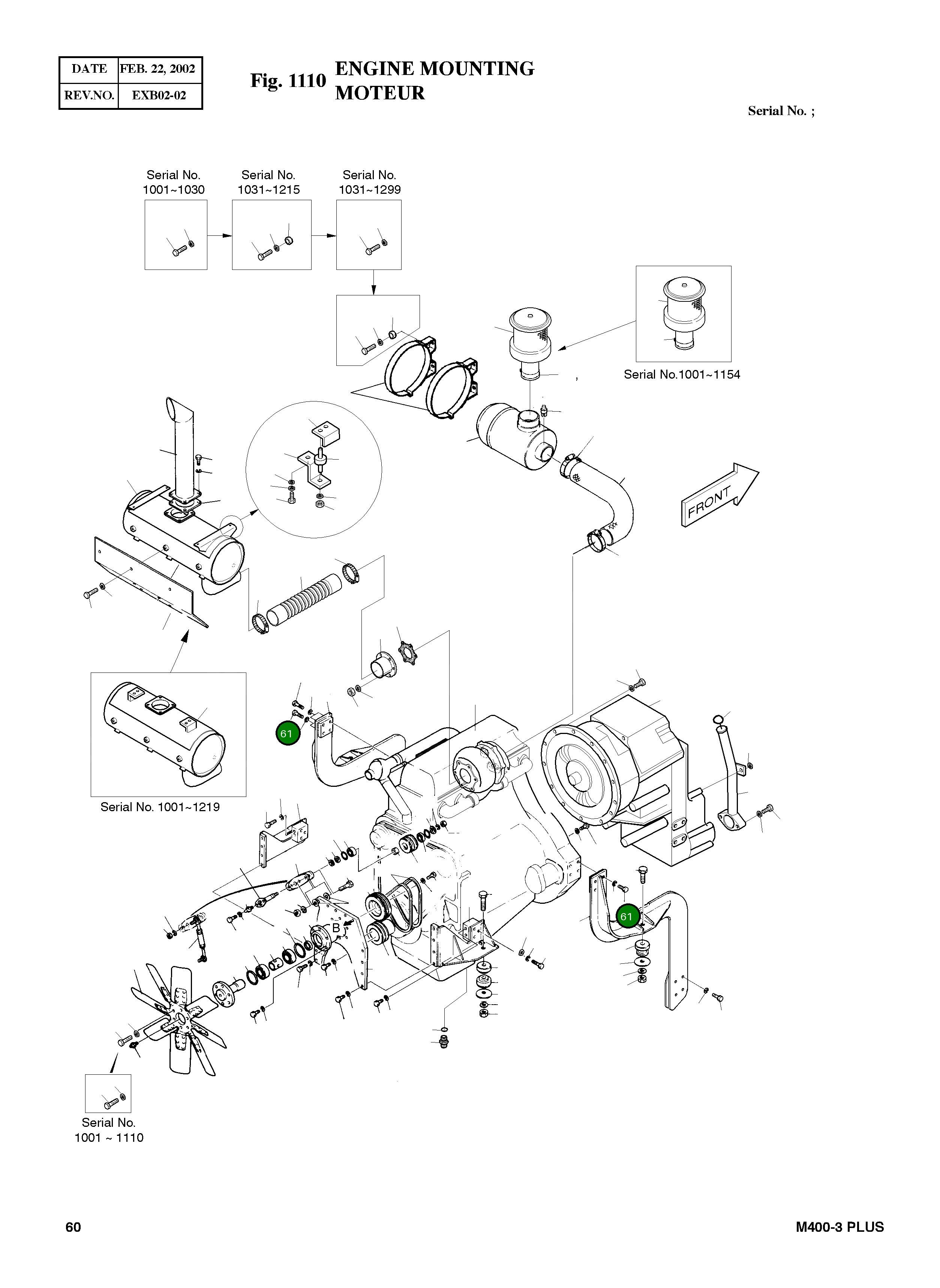 | DATE | FEB. 22, 2002 |
|---|---|
| REV.NO. | EXB02-02 |

Fig. 1110 ENGINE MOUNTING MOTEUR

Serial No. ;

Serial No. 1001~1030

Serial No. 1031~1215

Serial No. 1031~1299

Serial No.1001~1154

FRONT

61

Serial No. 1001~1219

B

61

Serial No. 1001 ~ 1110

60

M400-3 PLUS