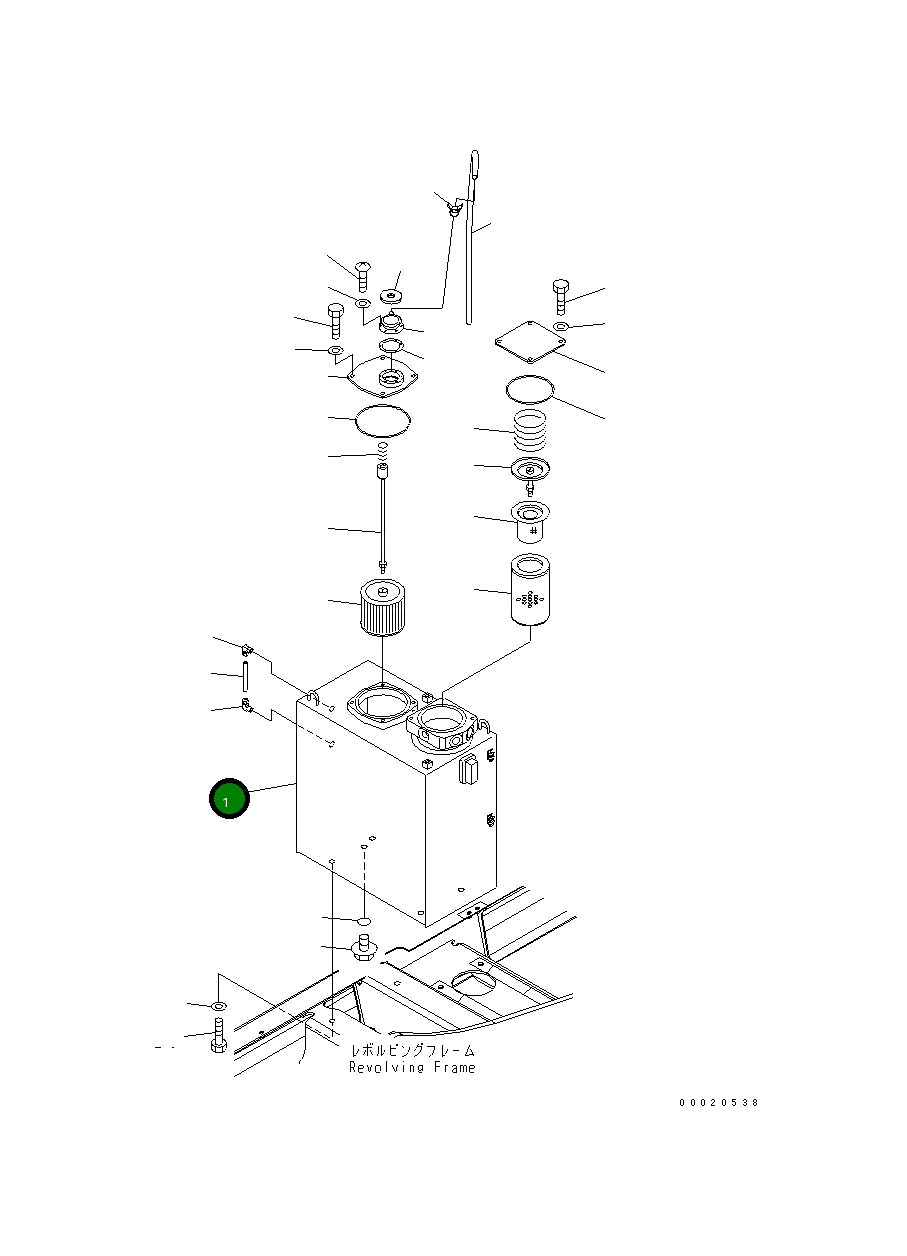 1

レボルビングフレーム
Revolving Frame

00020538