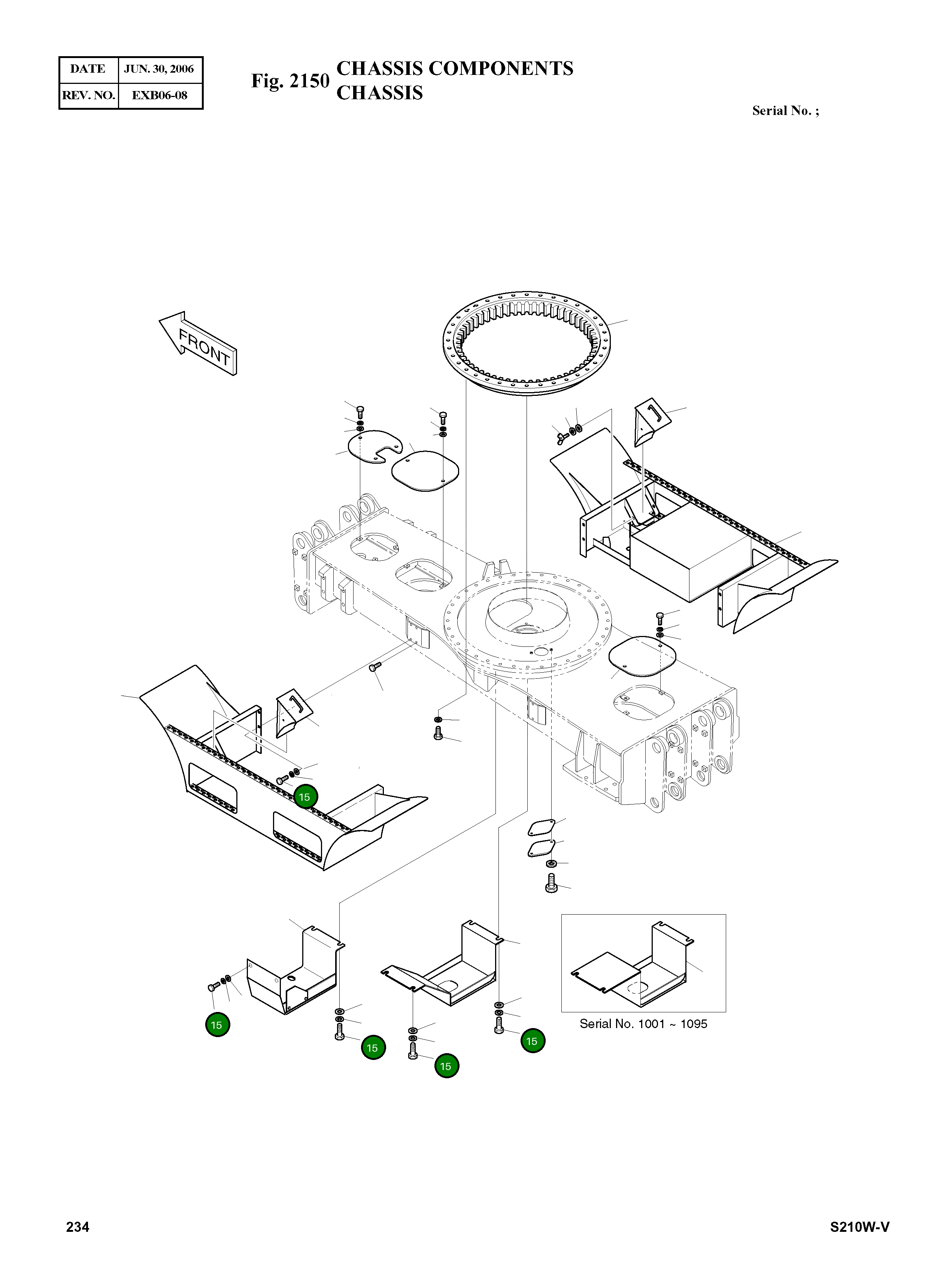 | DATE | JUN. 30, 2006 |
|---|---|
| REV. NO. | EXB06-08 |

Fig. 2150 CHASSIS COMPONENTS
CHASSIS

Serial No. ;

FRONT

15

15

15

15

15

Serial No. 1001 ~ 1095

234

S210W-V