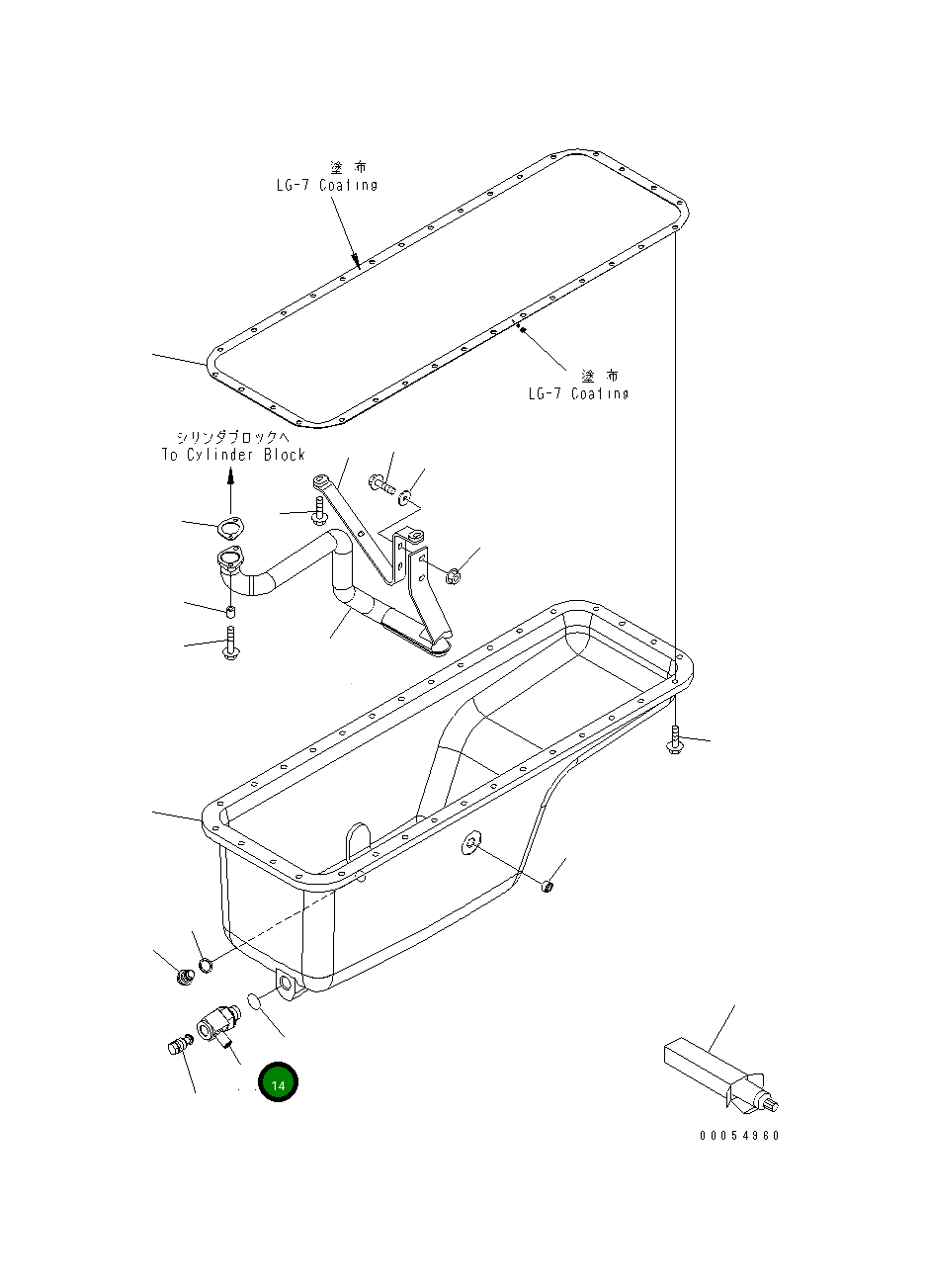 塗 布
LG-7 Coating

塗 布
LG-7 Coating

シリンダブロックへ
To Cylinder Block

14

00054960