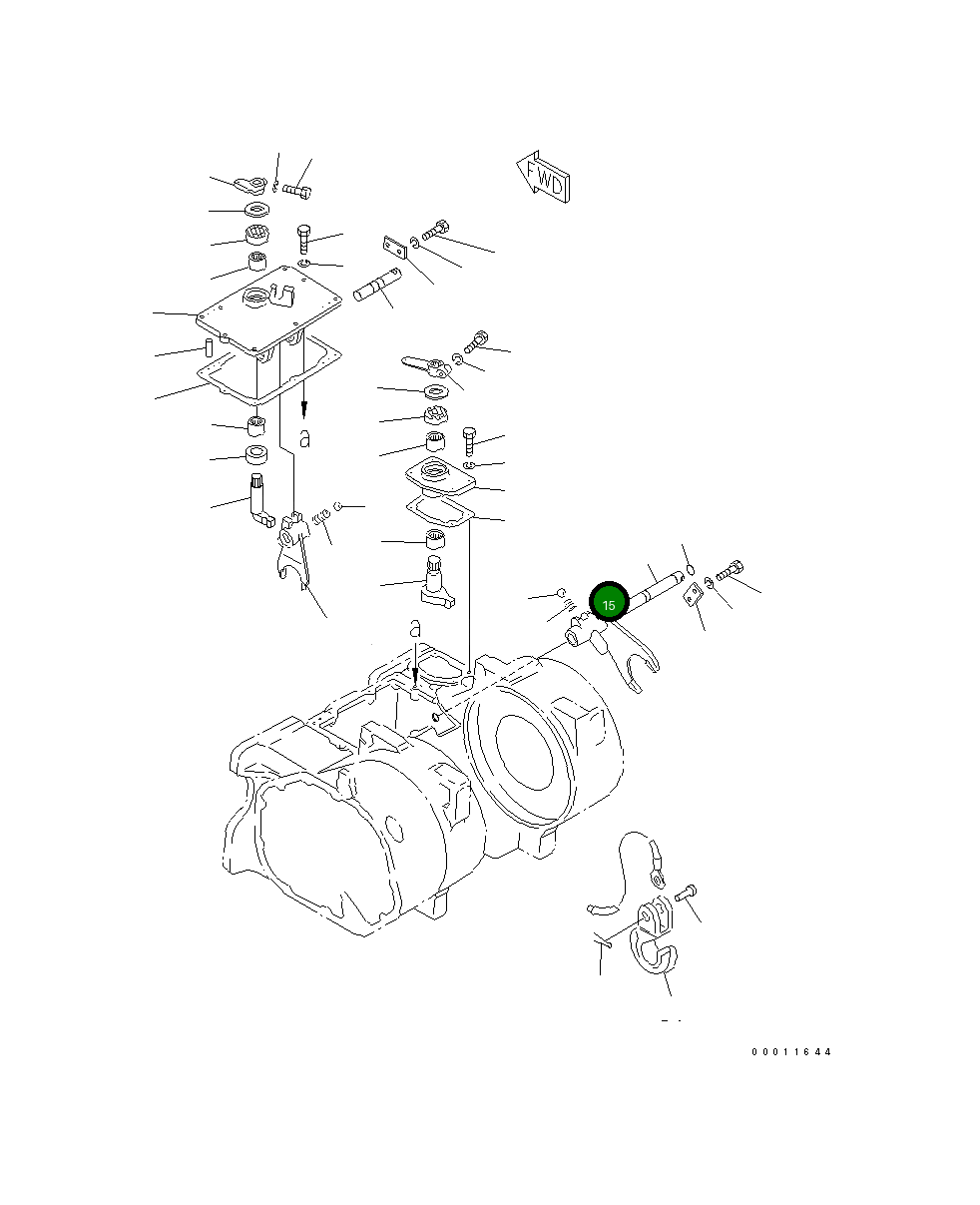 FWD

a

a

15

00011644