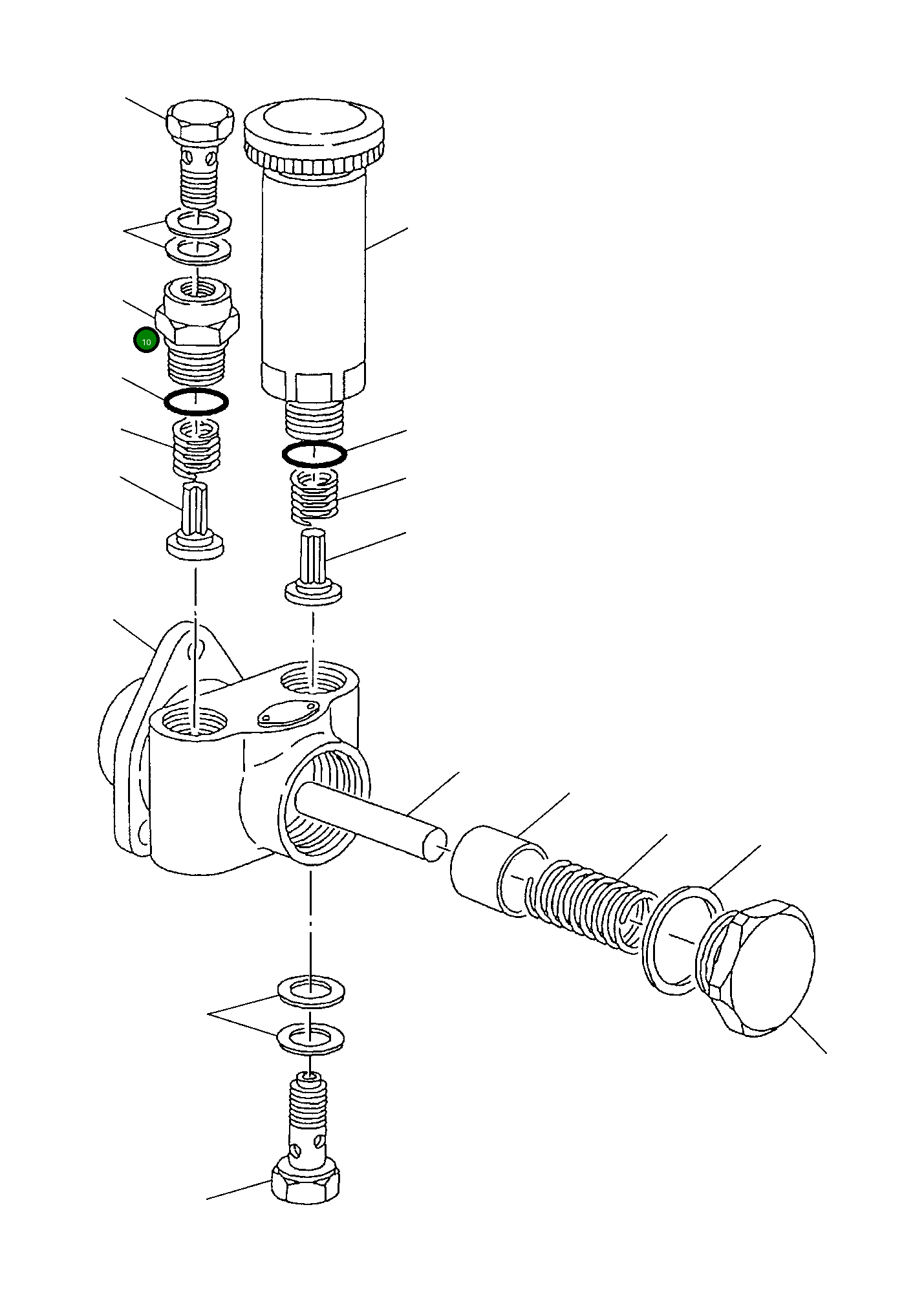 10