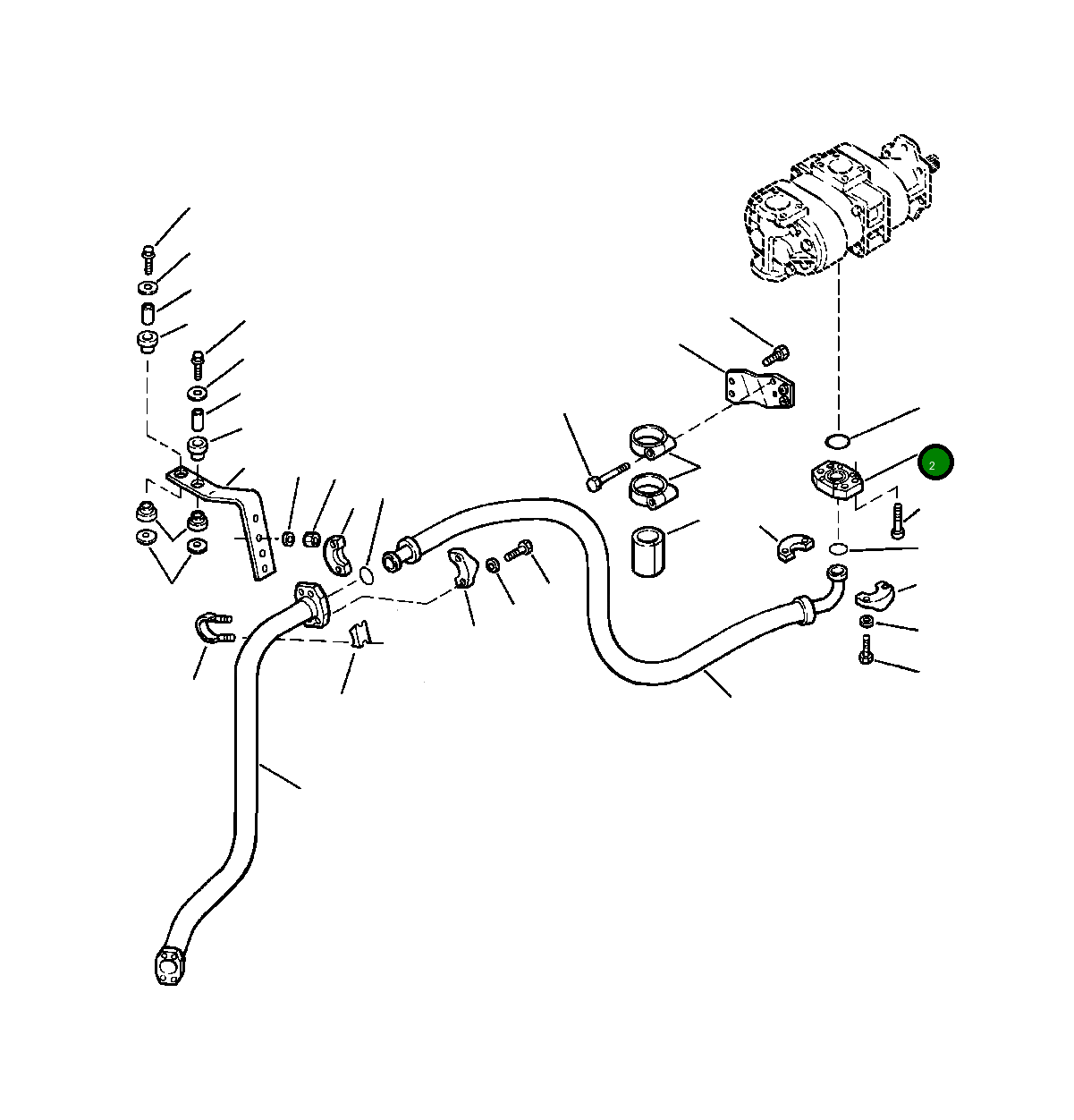 2