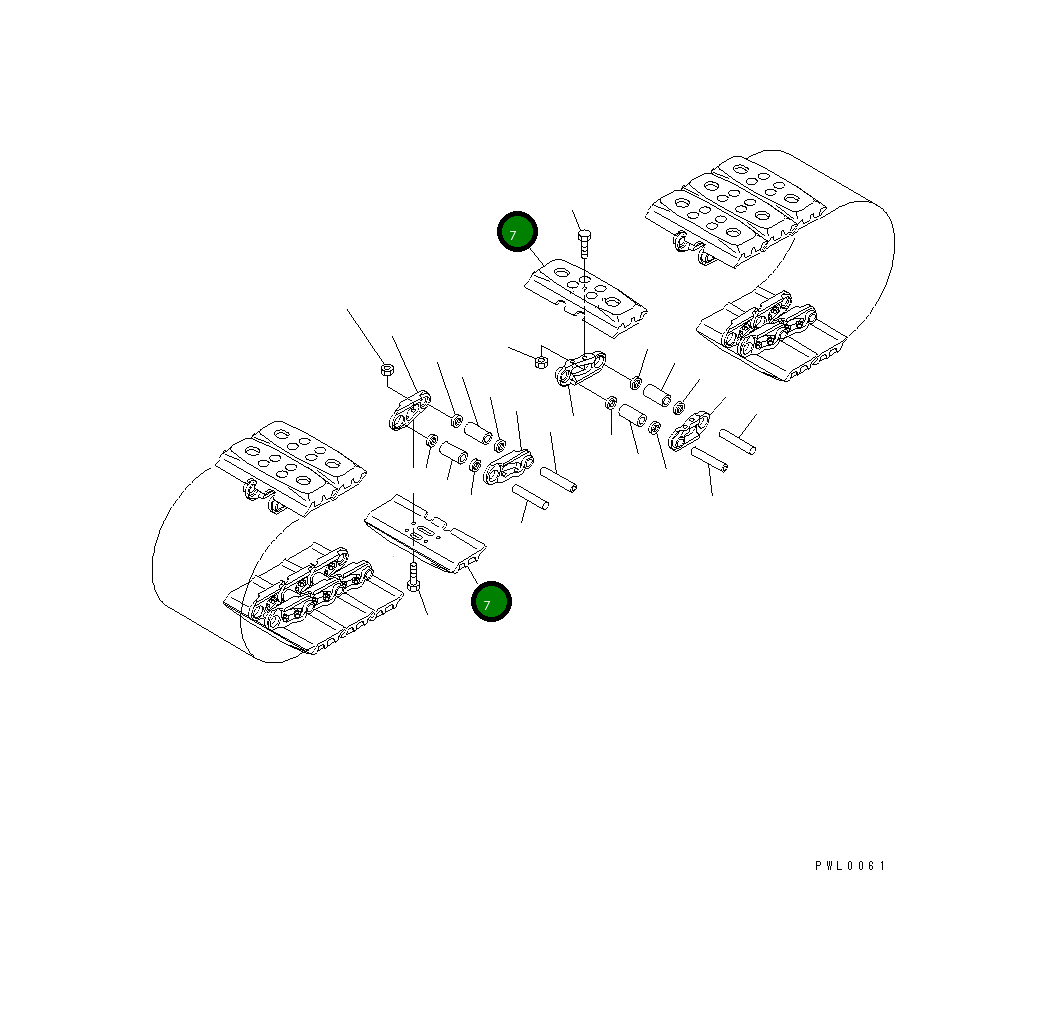 7

7

PWL0061