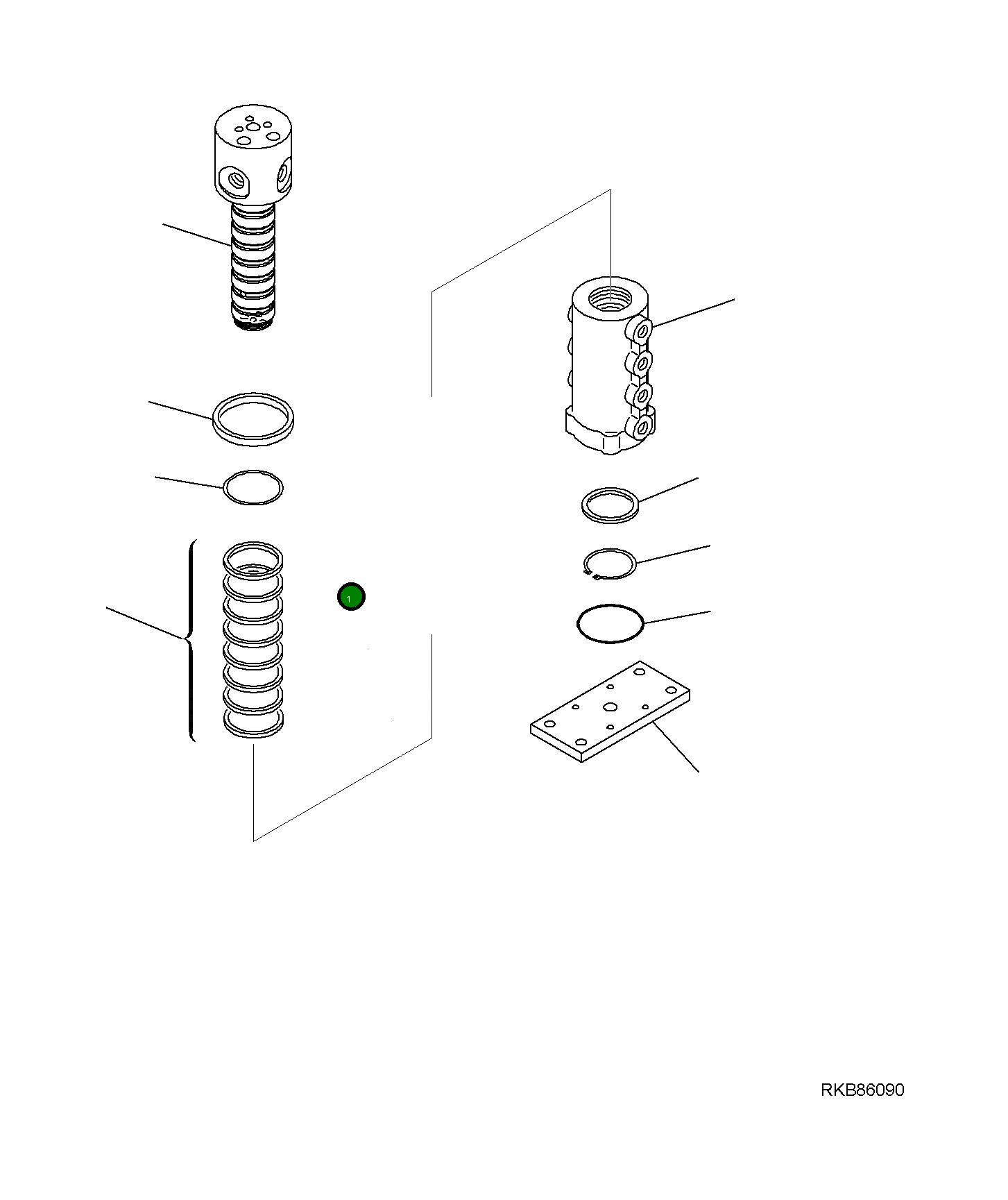 1

RKB86090