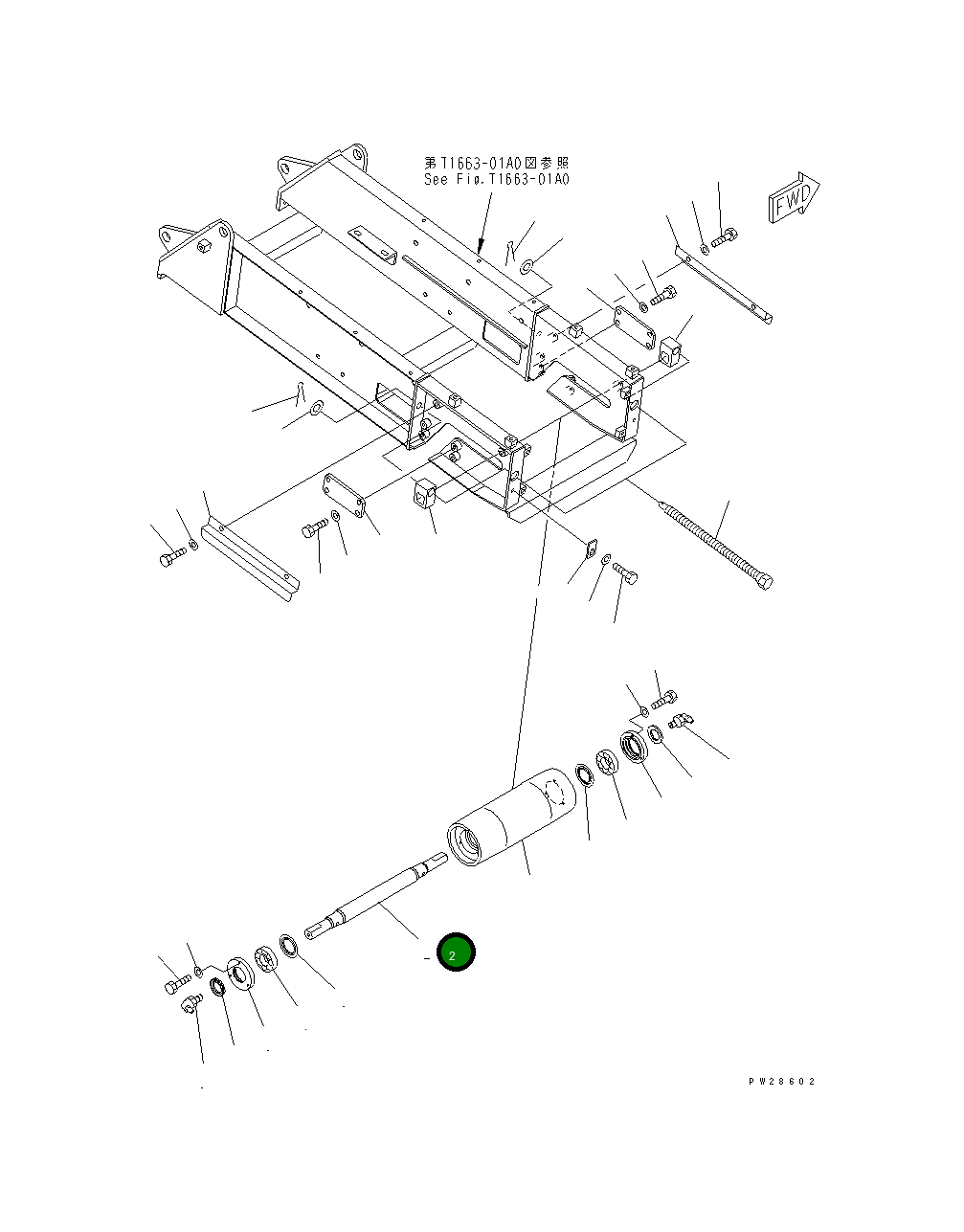 第T1663-01A0図参照
See Fig.T1663-01A0

FWD

2

PW28602