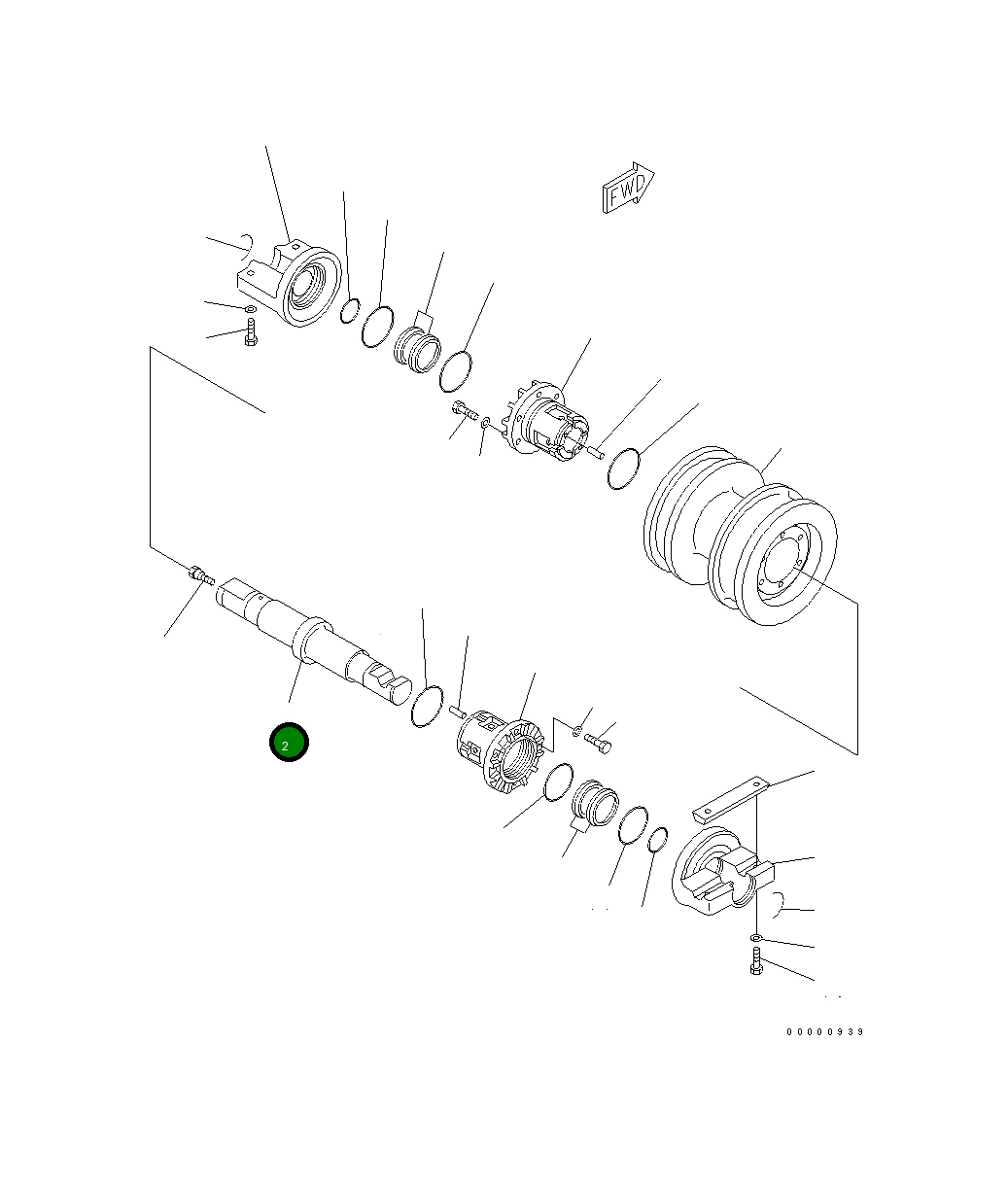 FWD

2

00000939