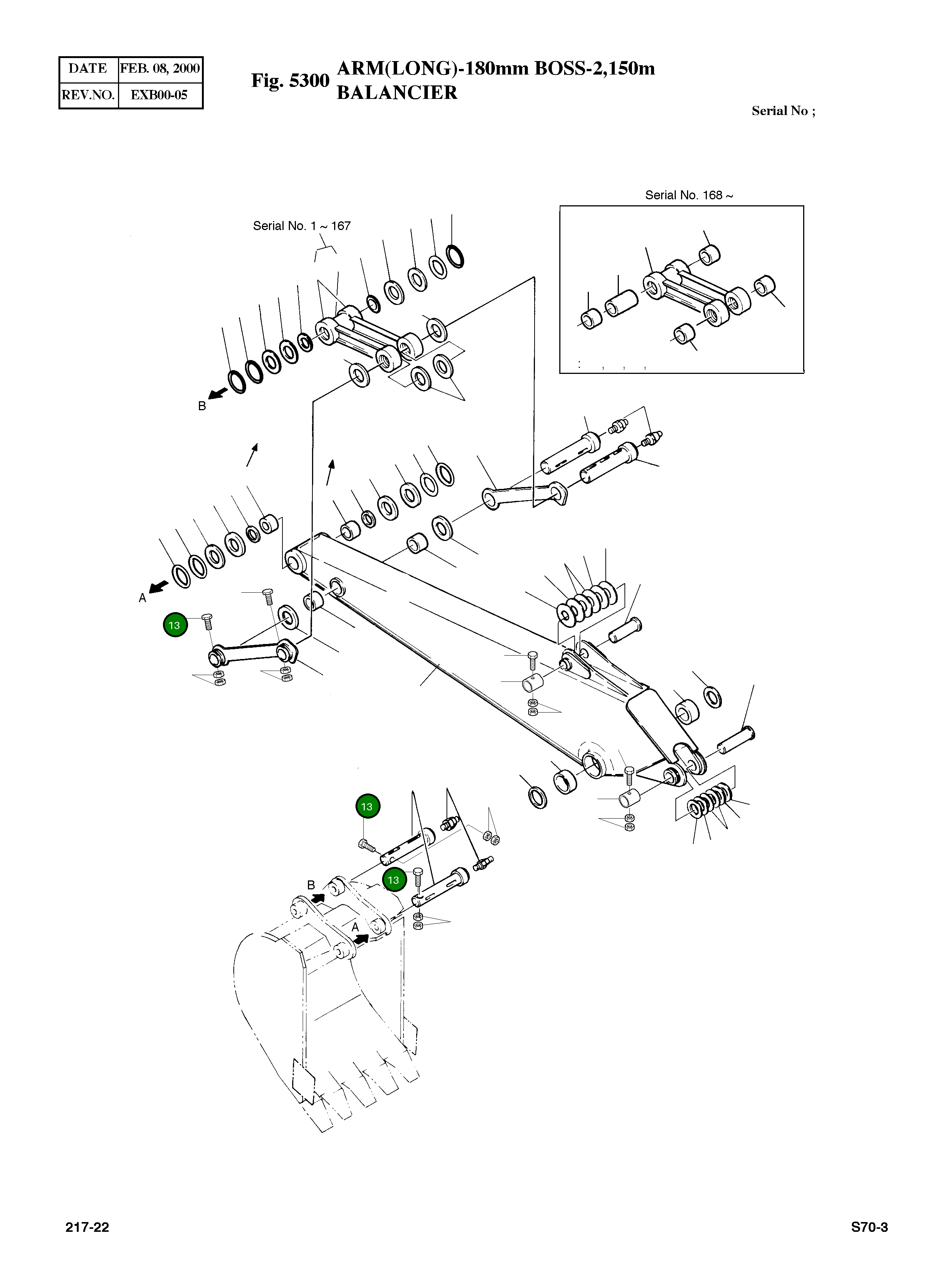 | DATE | FEB. 08, 2000 |
|---|---|
| REV.NO. | EXB00-05 |

Fig. 5300 ARM(LONG)-180mm BOSS-2,150m
BALANCIER

Serial No ;

Serial No. 168 ~

Serial No. 1 ~ 167

B

A

13

13

13

B

A

217-22

S70-3