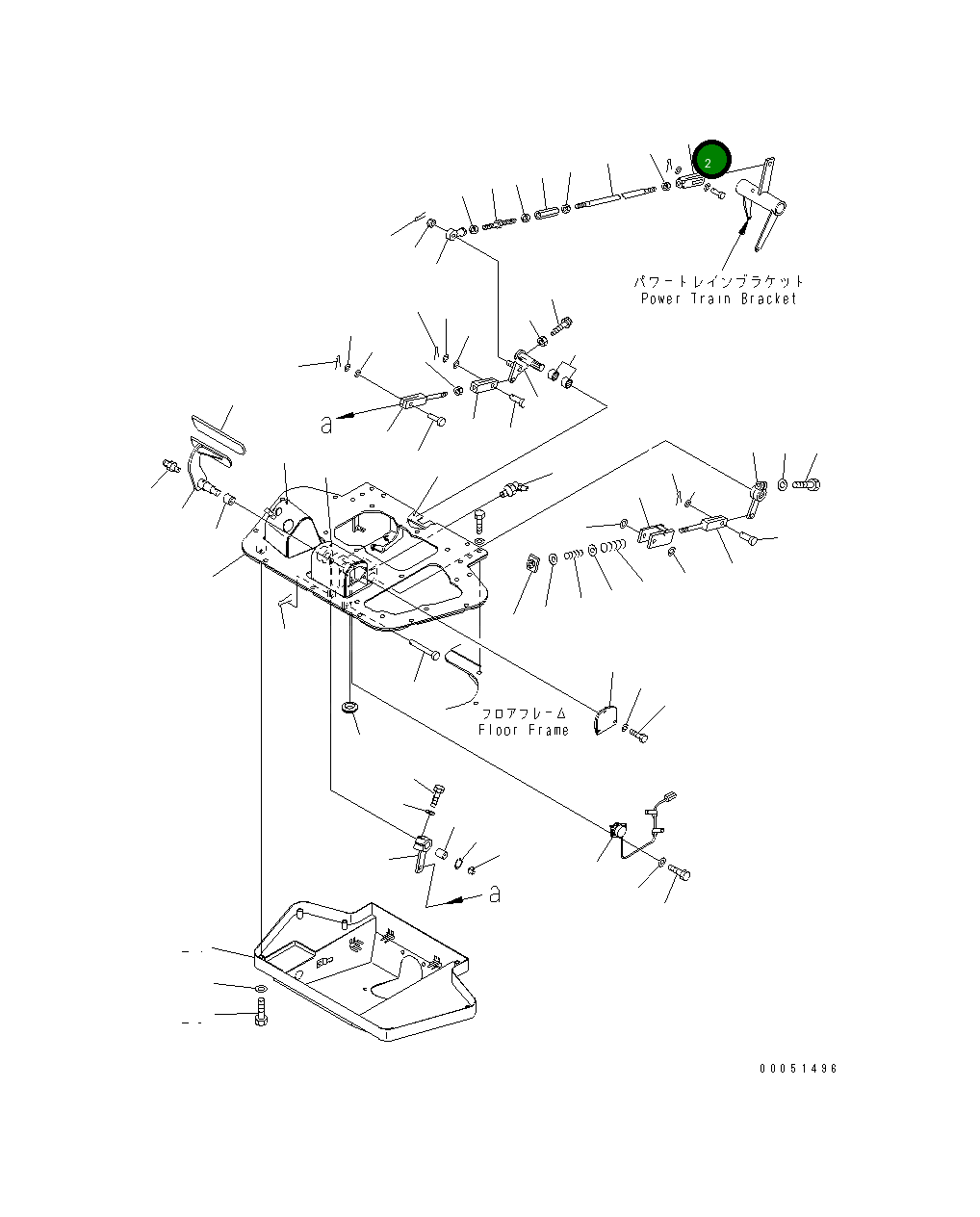 2

パワートレインブラケット
Power Train Bracket

a

フロアフレーム
Floor Frame

a

00051496