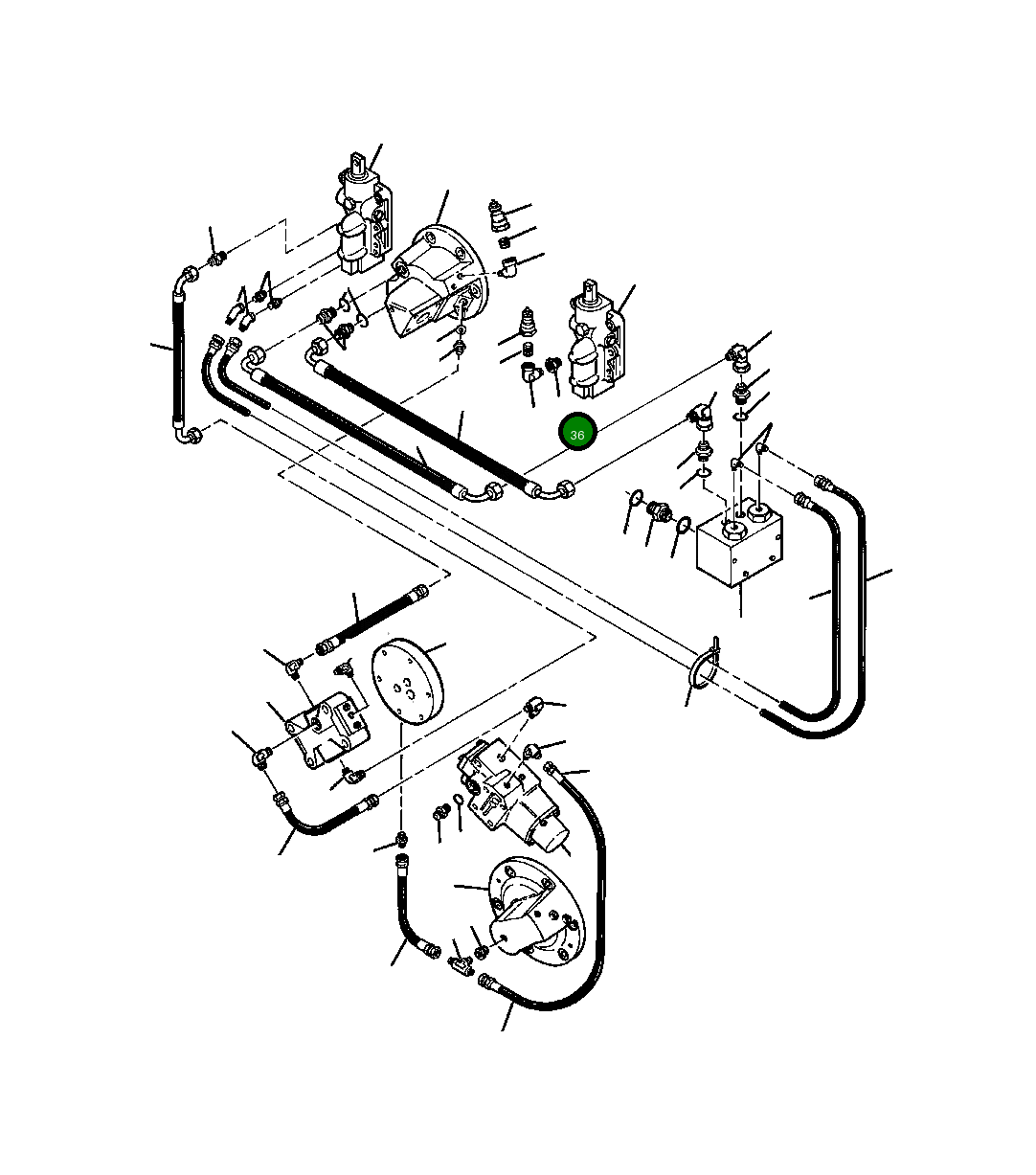 36