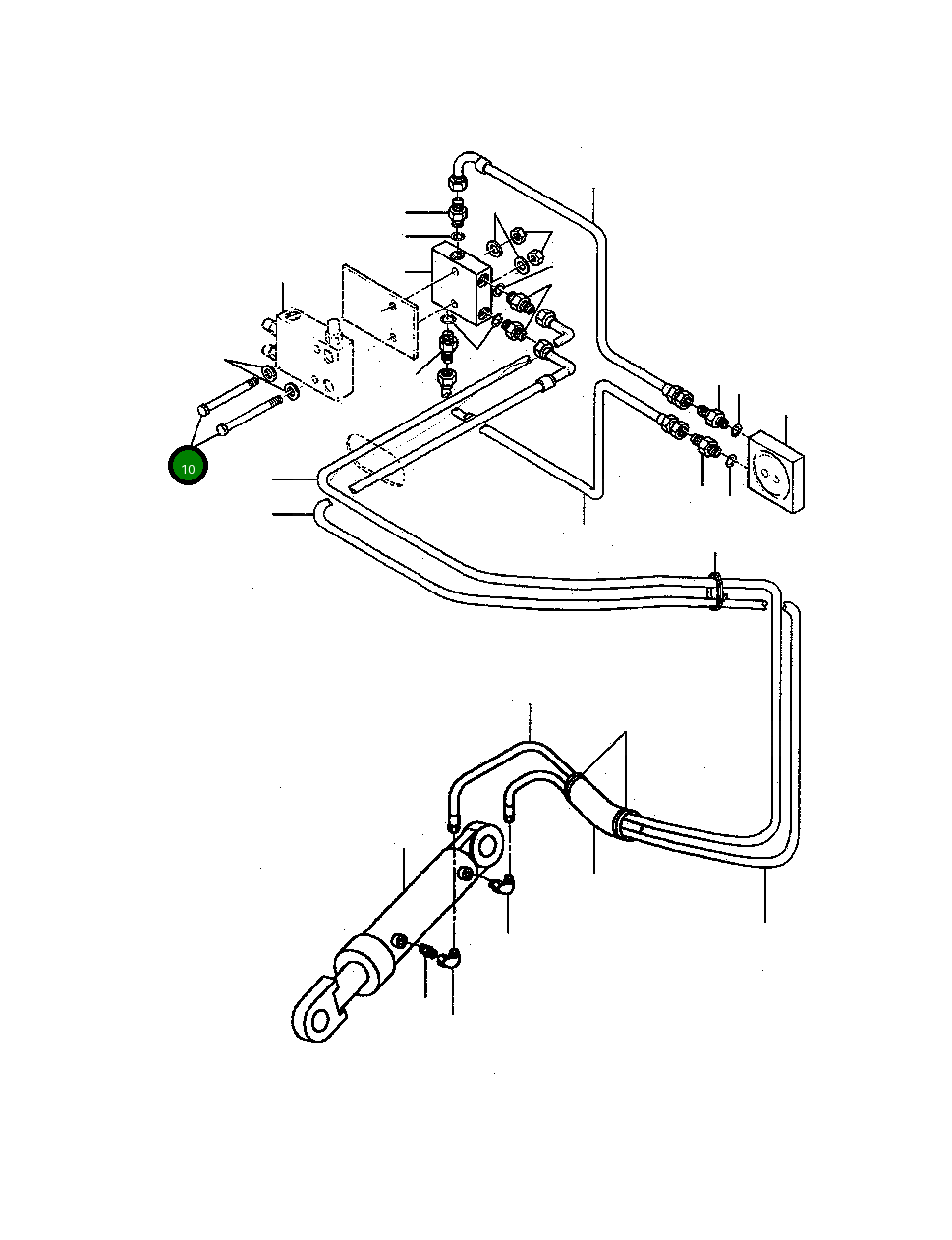 10