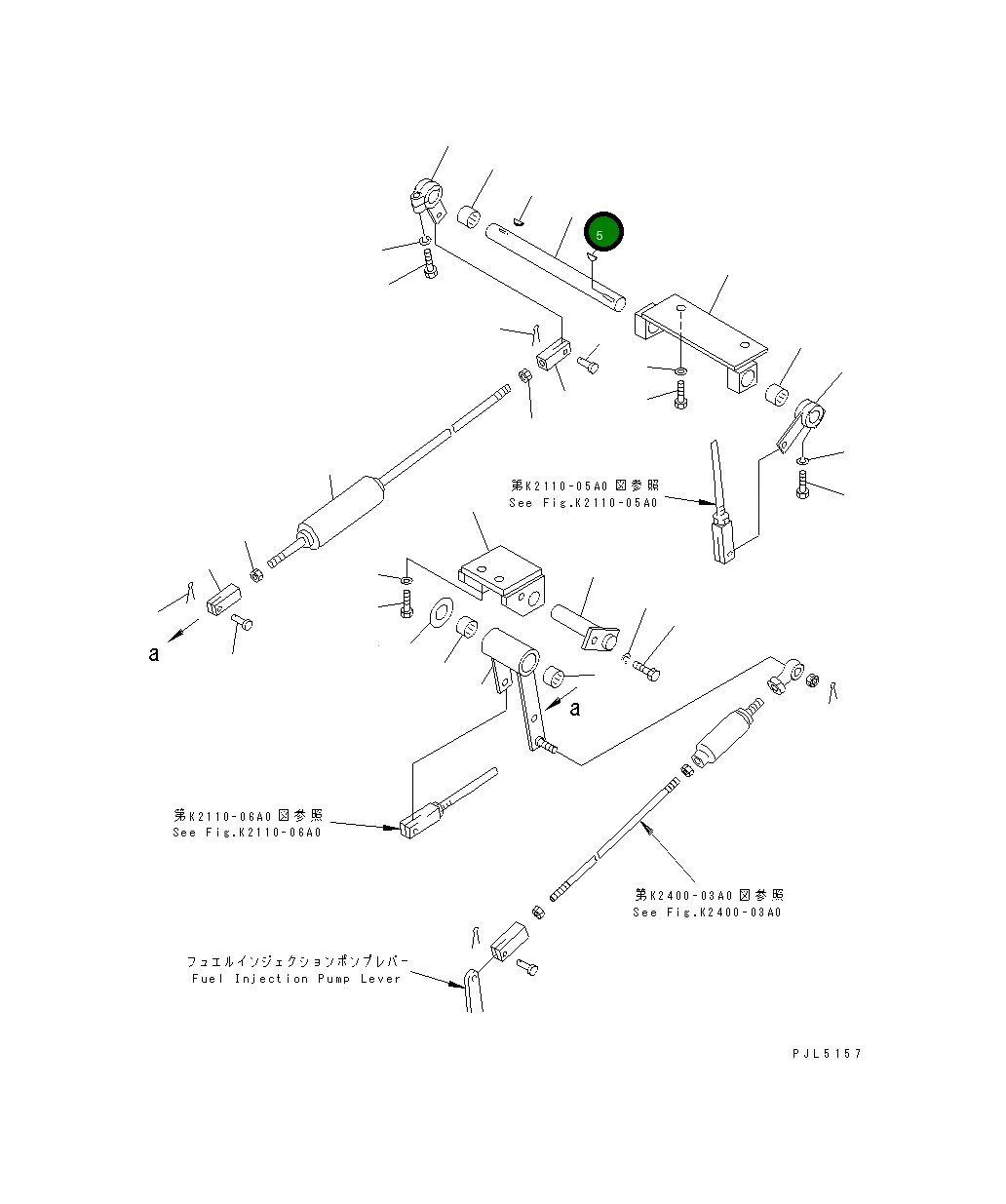 5

第K2110-05A0図参照
See Fig.K2110-05A0

a

a

第K2110-06A0図参照
See Fig.K2110-06A0

第K2400-03A0図参照
See Fig.K2400-03A0

フュエルインジェクションポンプレバー
Fuel Injection Pump Lever

PJL5157