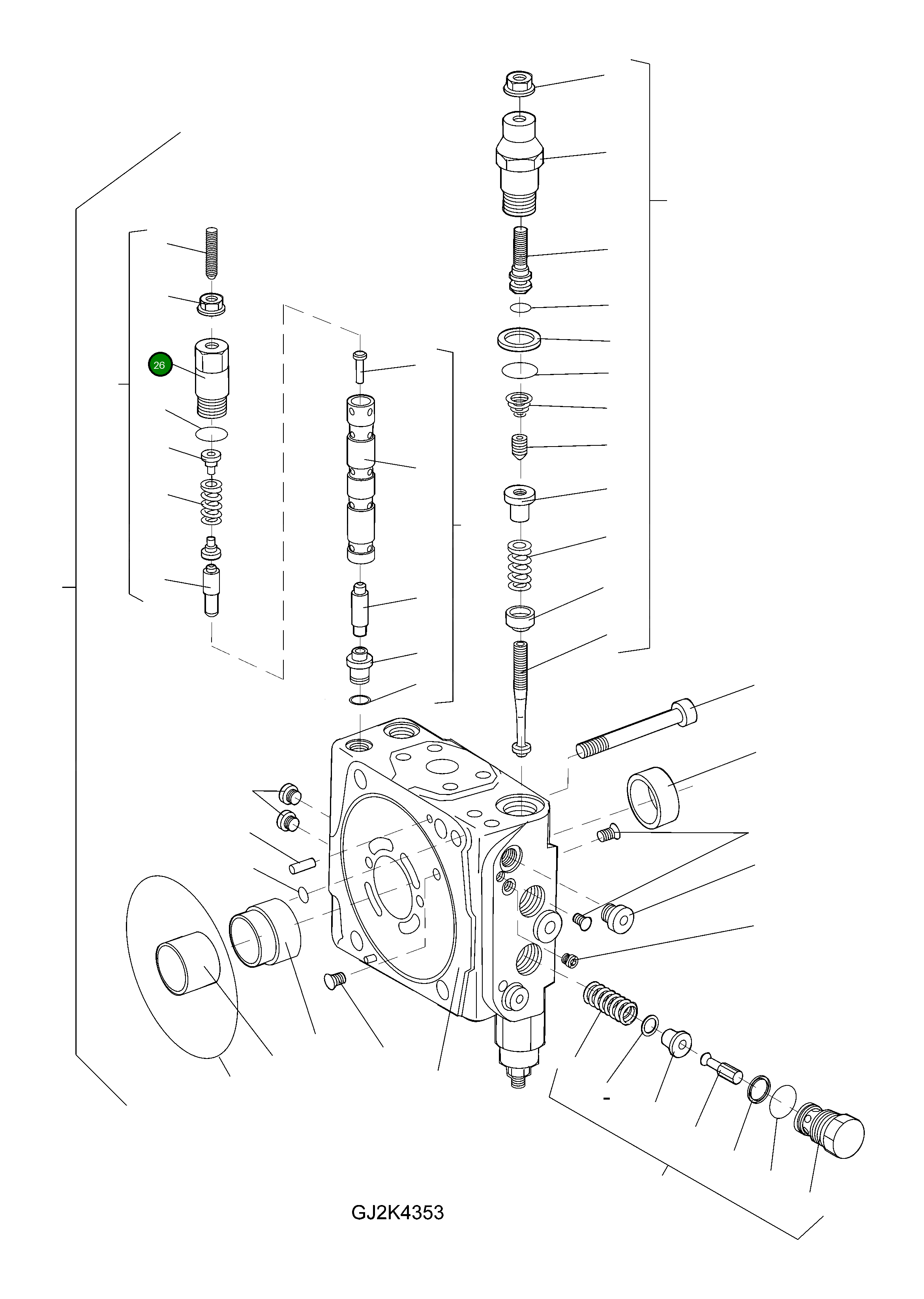 26

-

GJ2K4353