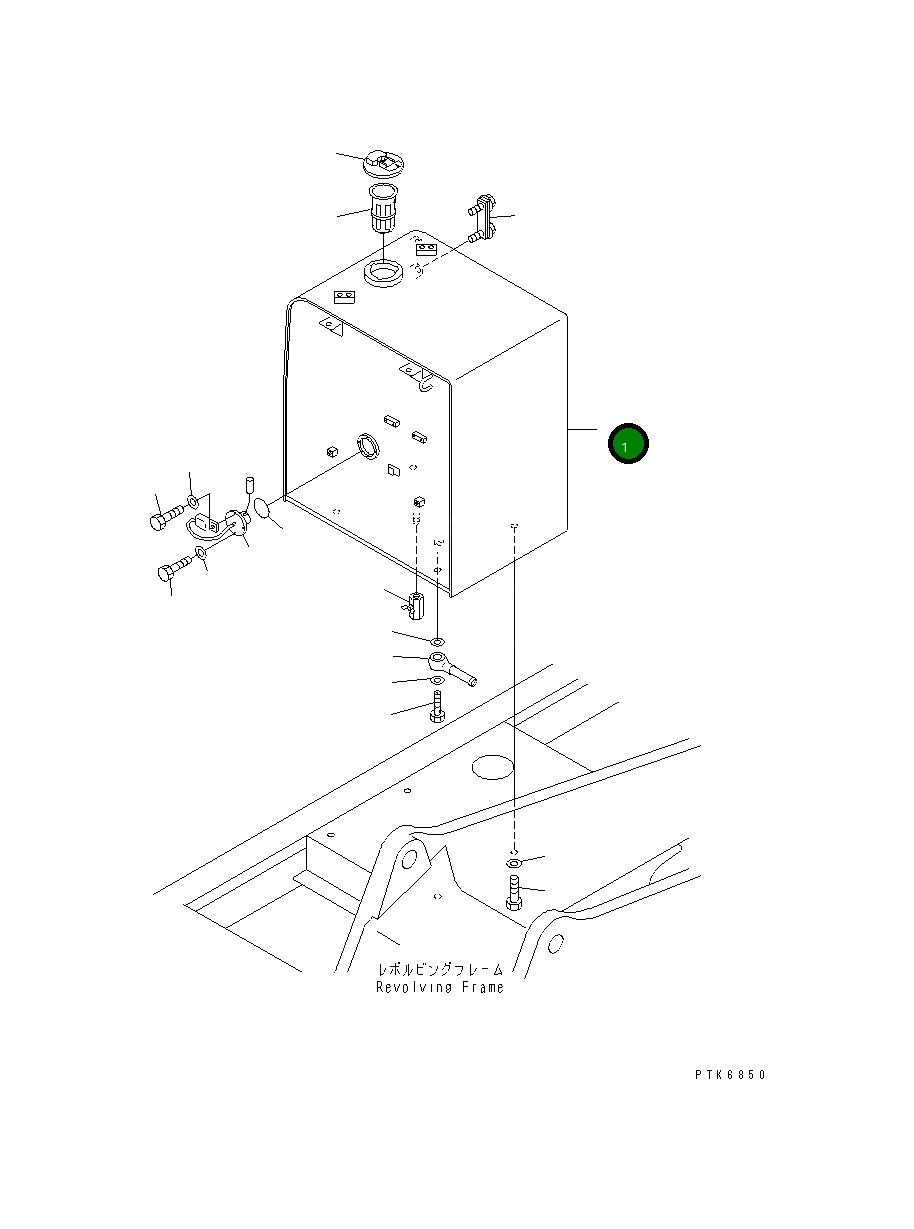 1

レボルビングフレーム
Revolving Frame

PTK6850