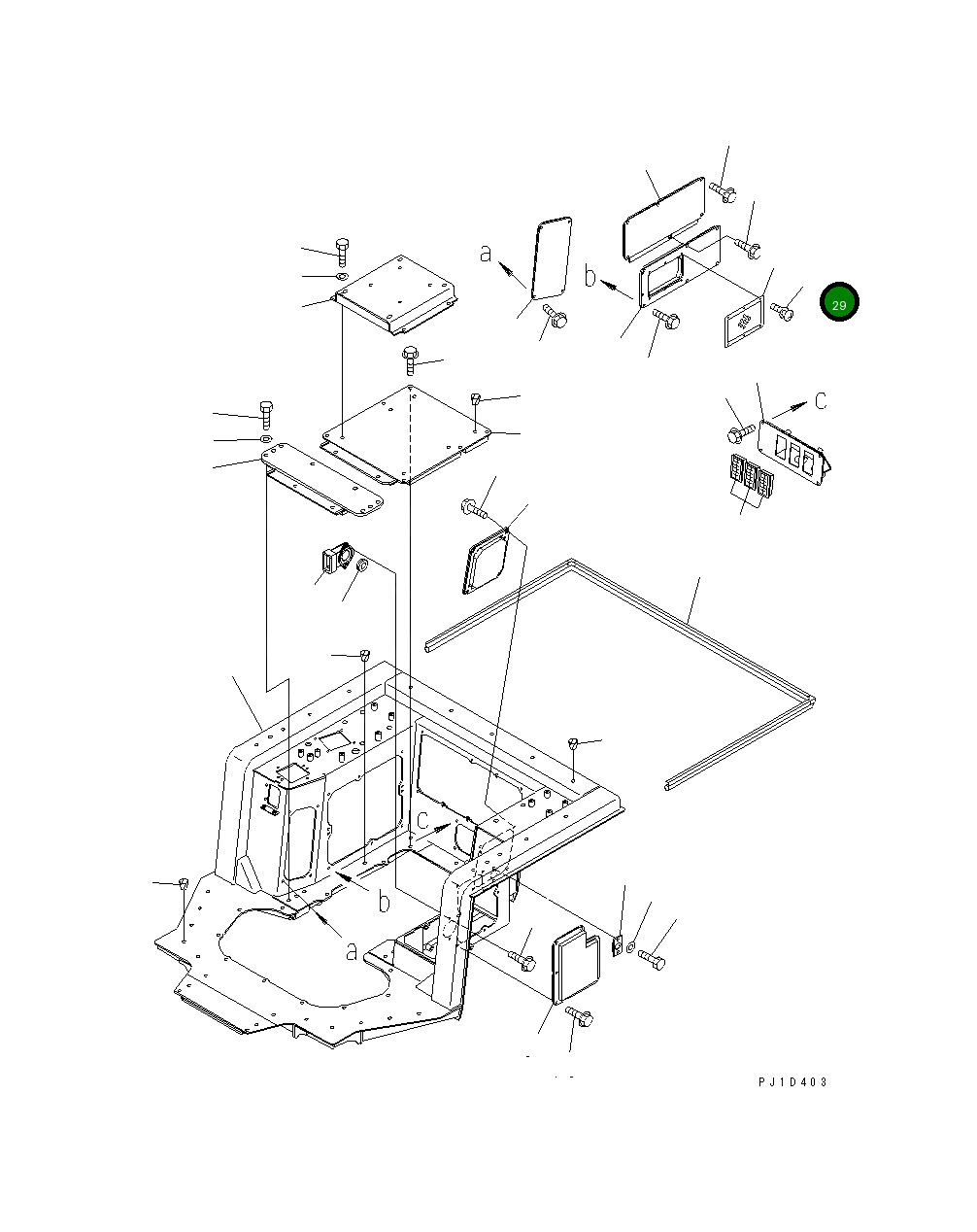 a
b
29
C
C
b
a
PJ1D403