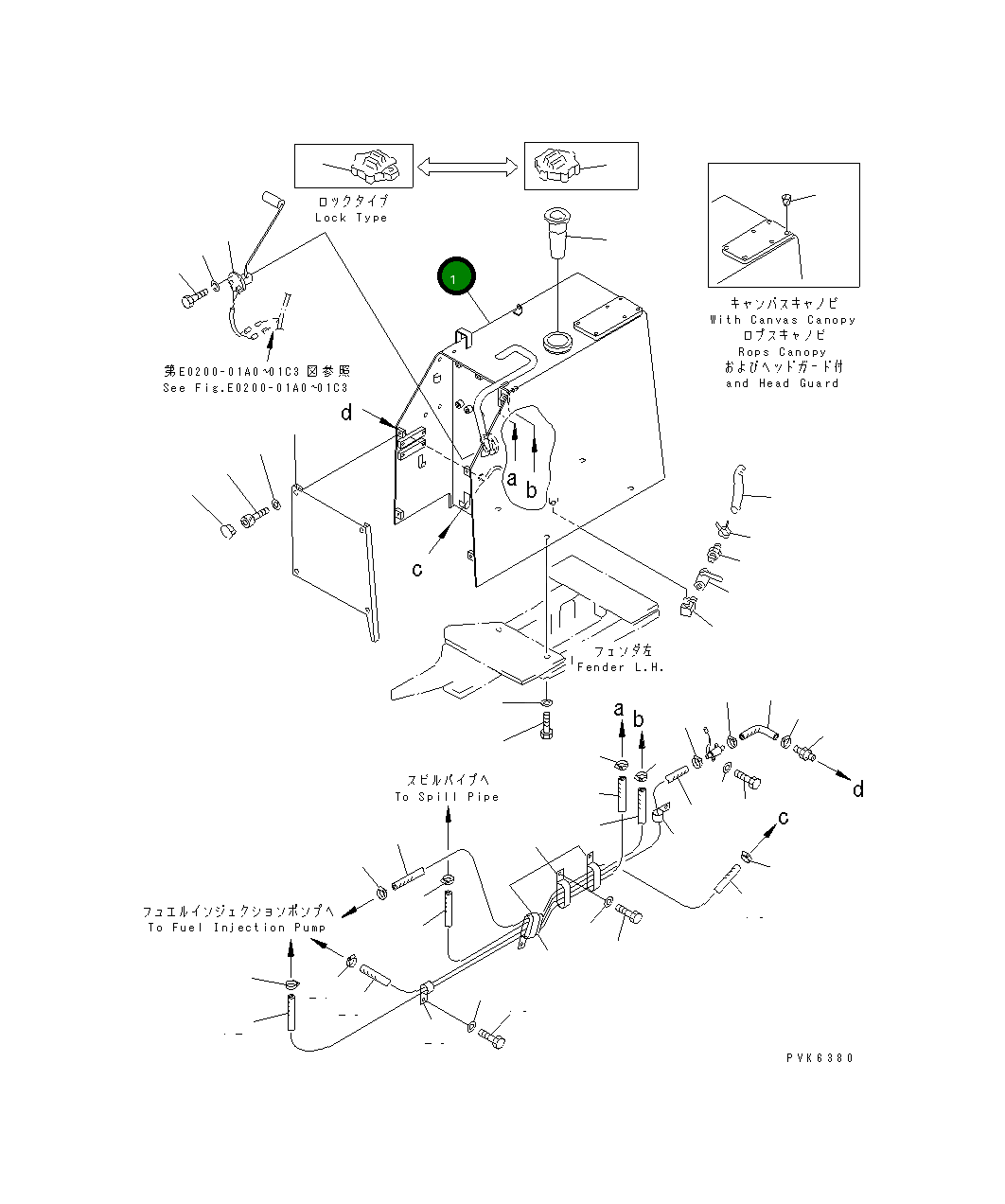 ロックタイプ
Lock Type

1

キャンバスキャノピ
With Canvas Canopy
ロプスキャノピ
Rops Canopy
およびヘッドガード付
and Head Guard

第E0200-01A0~01C3 図参照
See Fig.E0200-01A0~01C3

d

a

b

c

フェンダ左
Fender L.H.

a

b

d

c

スピルパイプへ
To Spill Pipe

フュエルインジェクションポンプへ
To Fuel Injection Pump

PVK6380