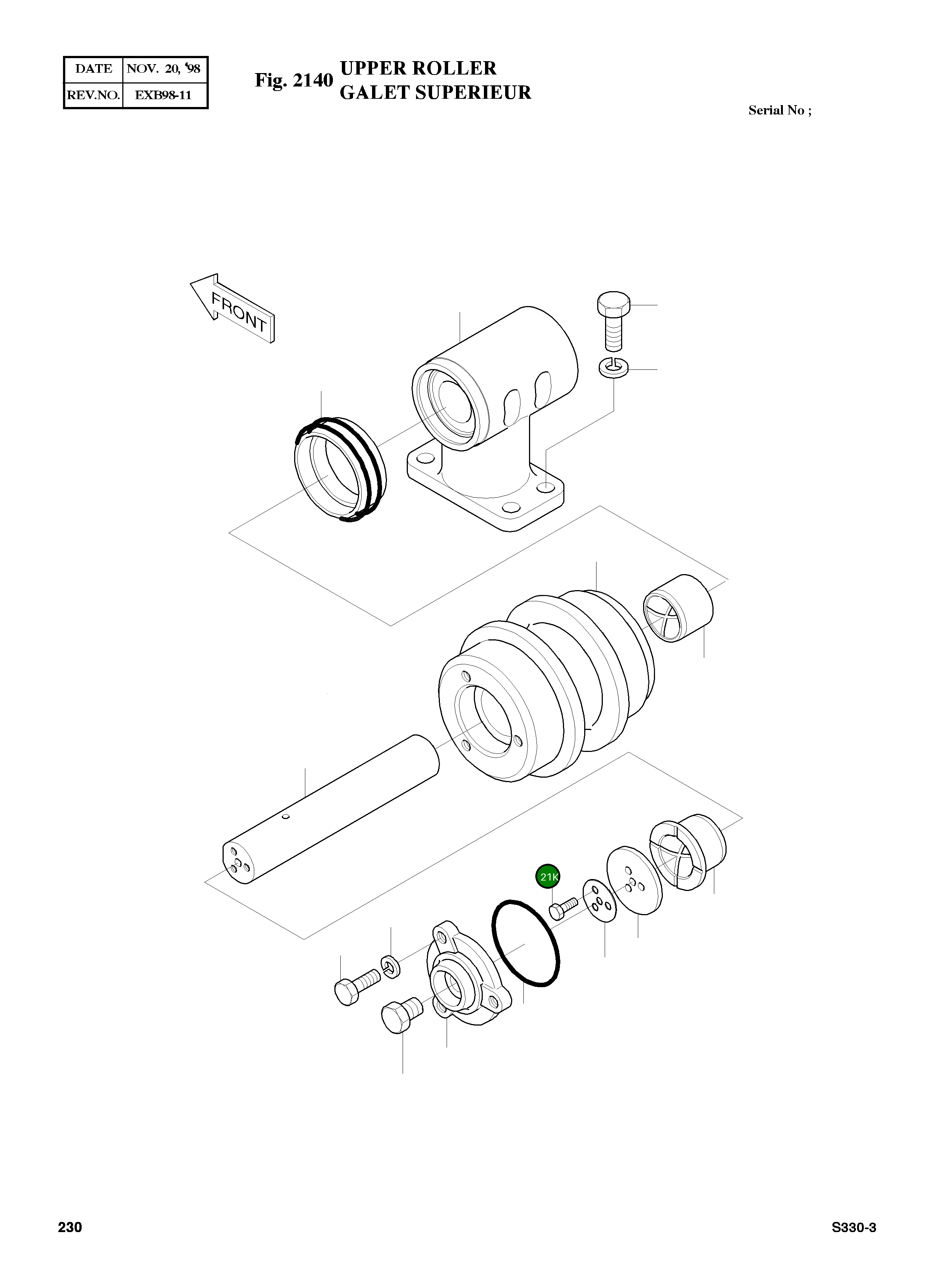 | DATE | NOV. 20, '98 |
|---|---|
| REV.NO. | EXB98-11 |

Fig. 2140 UPPER ROLLER
GALET SUPERIEUR

Serial No ;

FRONT

21K

230

S330-3