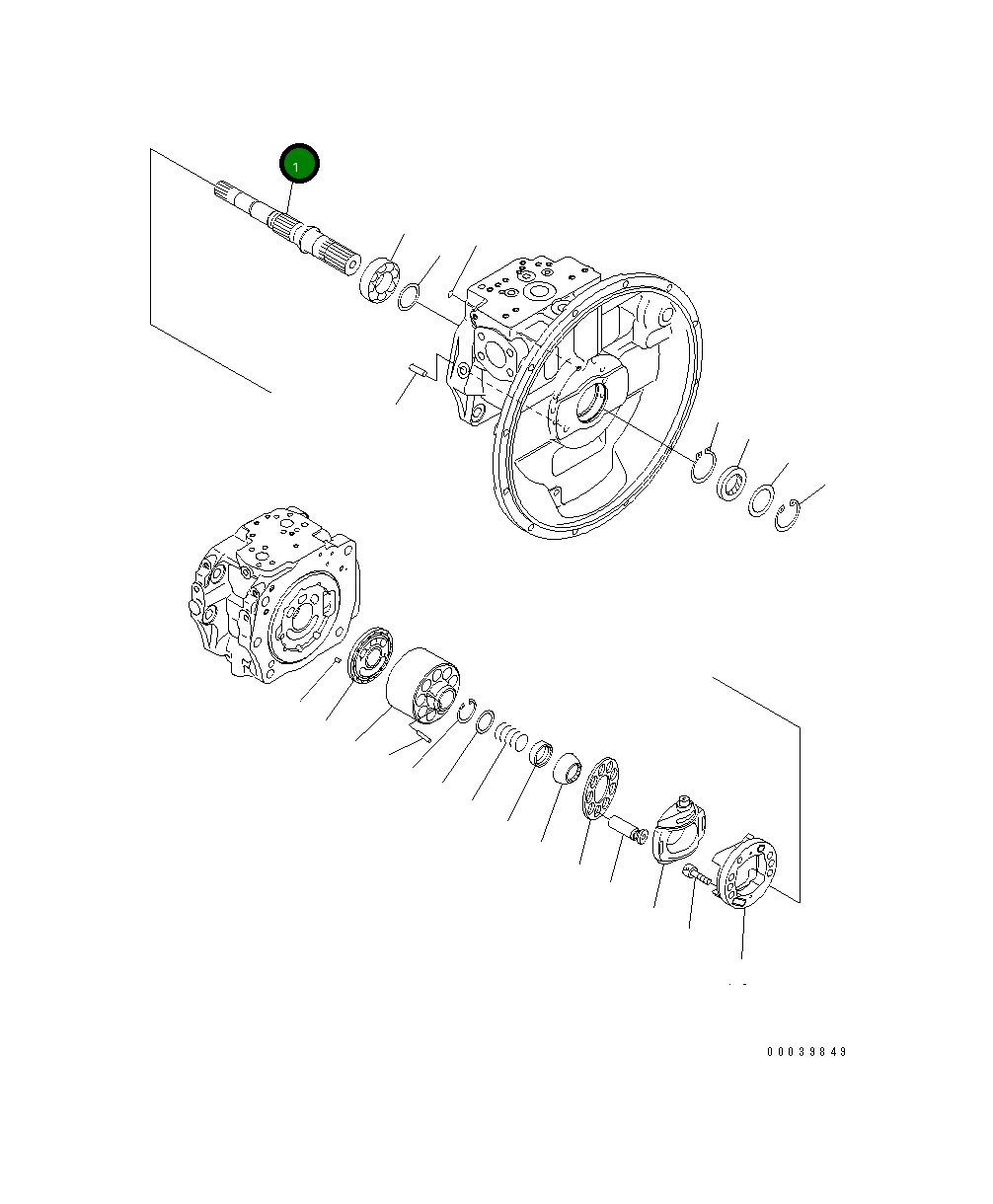 1

00039849