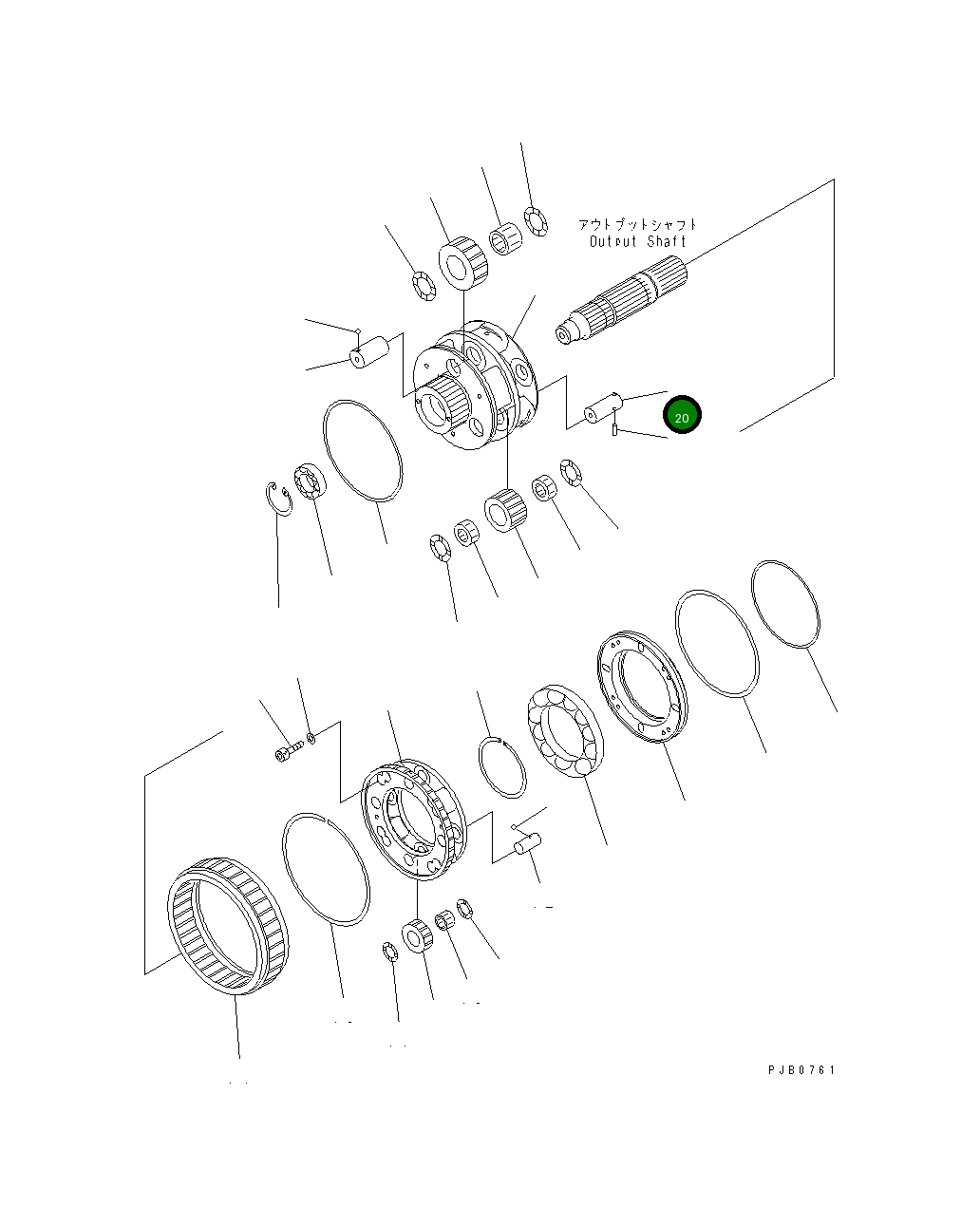 アウトプットシャフト
Output Shaft

20

PJB0761