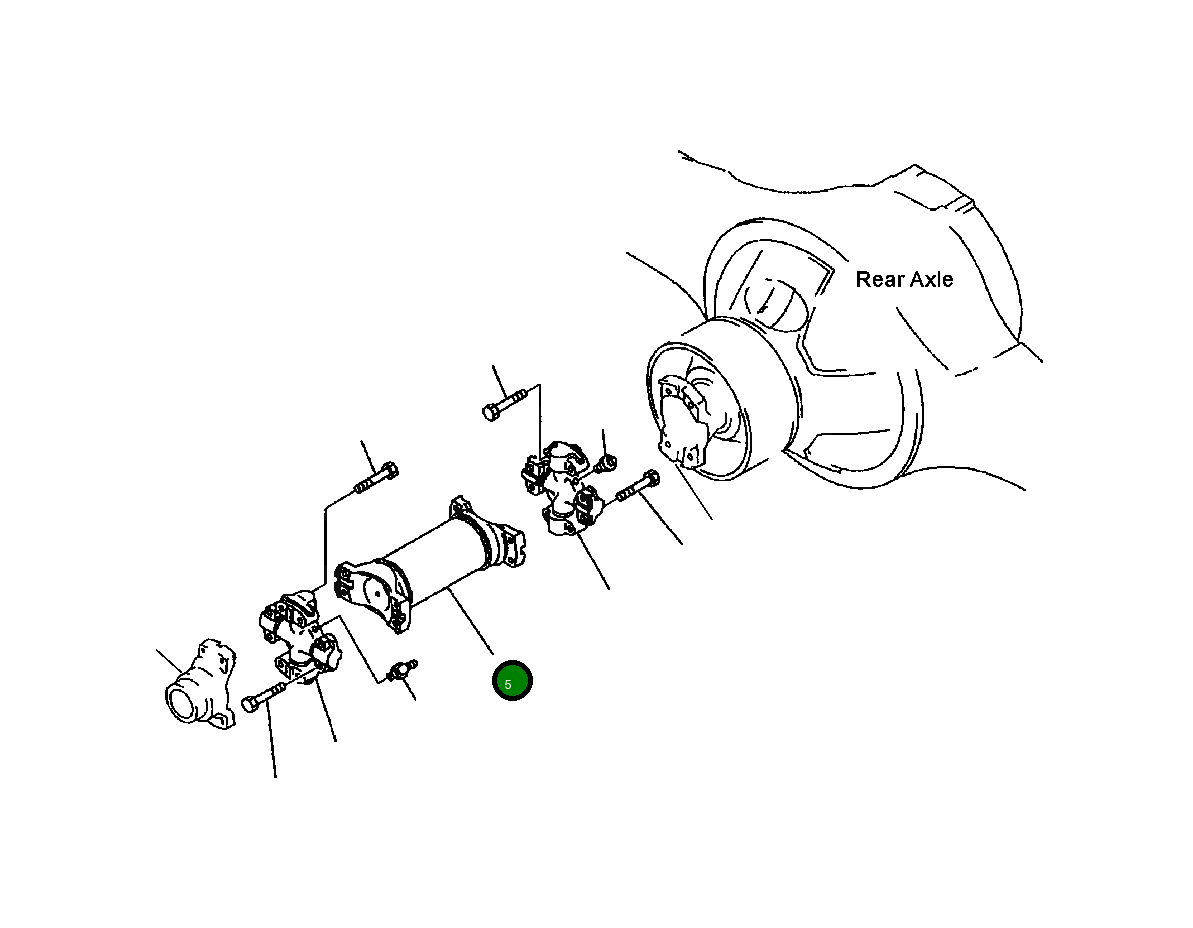 Rear Axle

5