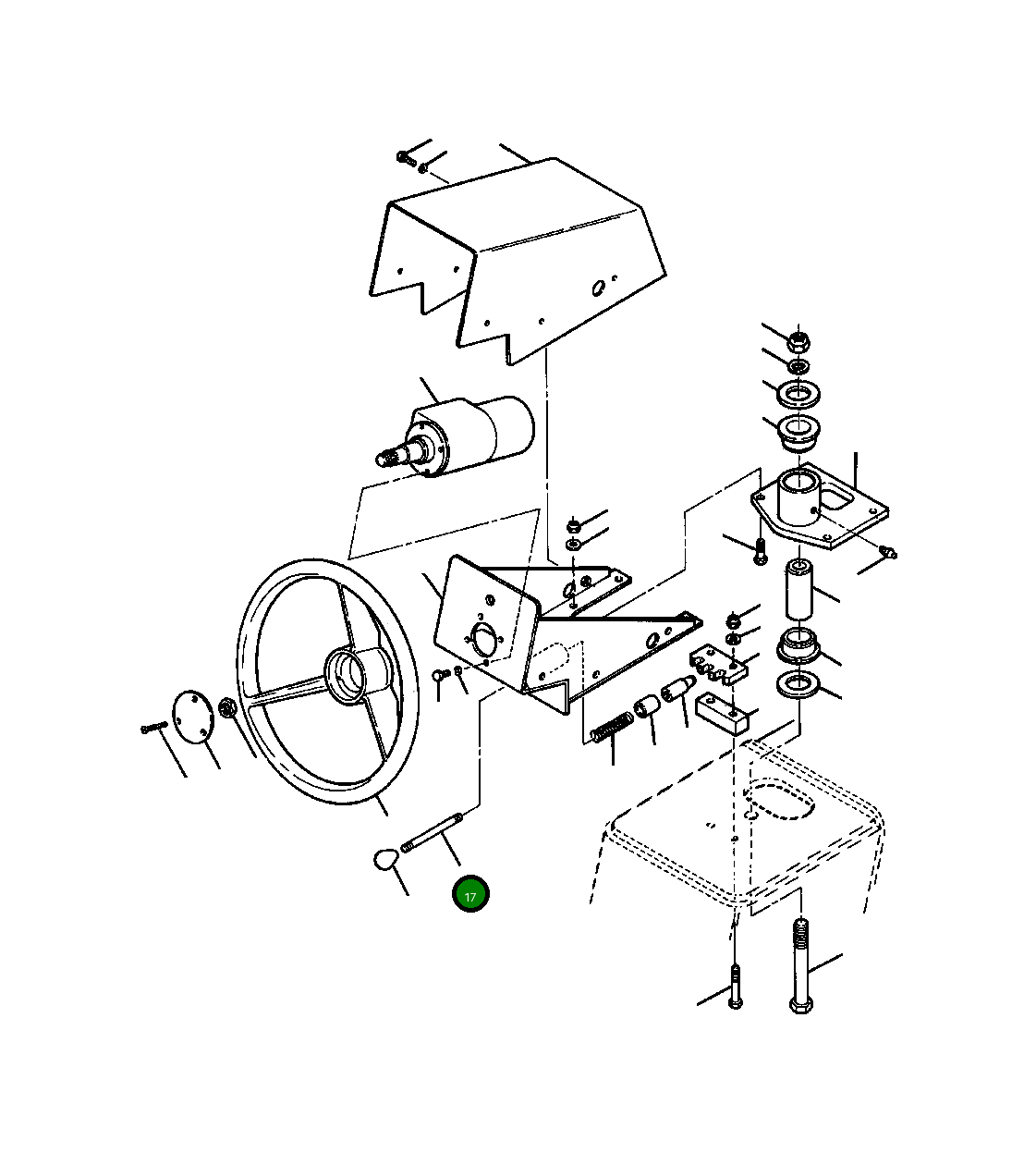 17