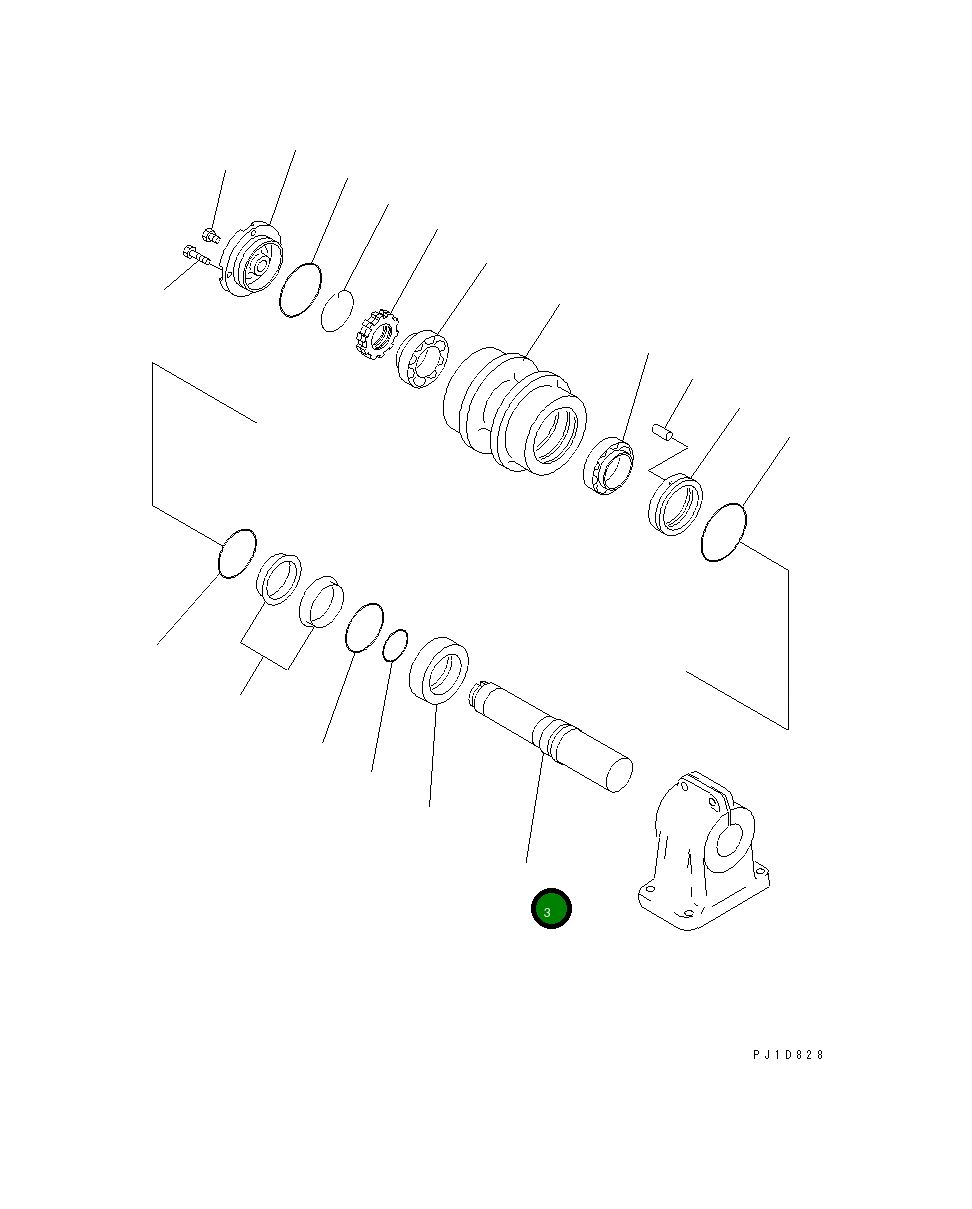 3

PJ1D828