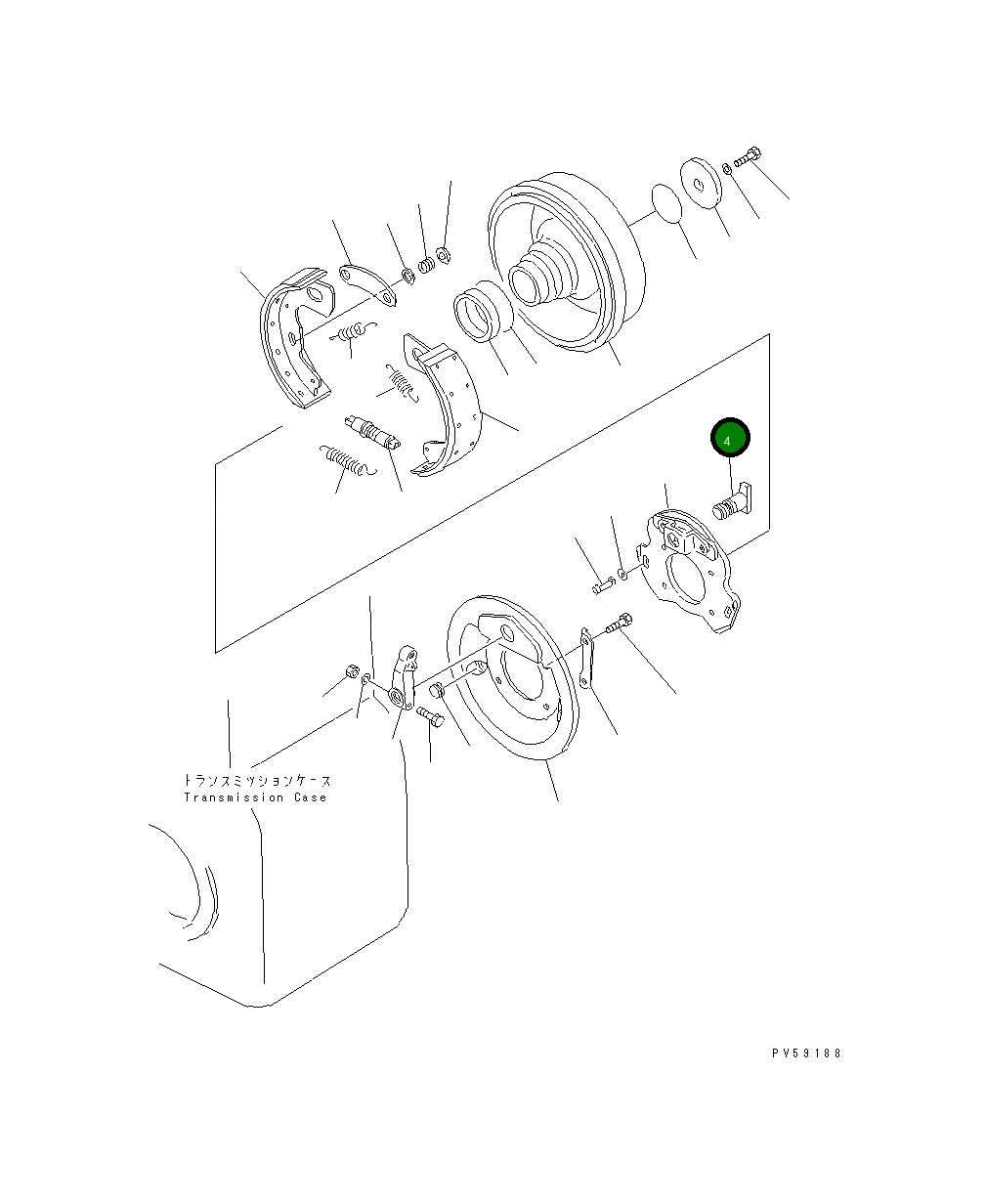 4

トランスミッションケース
Transmission Case

PV59188