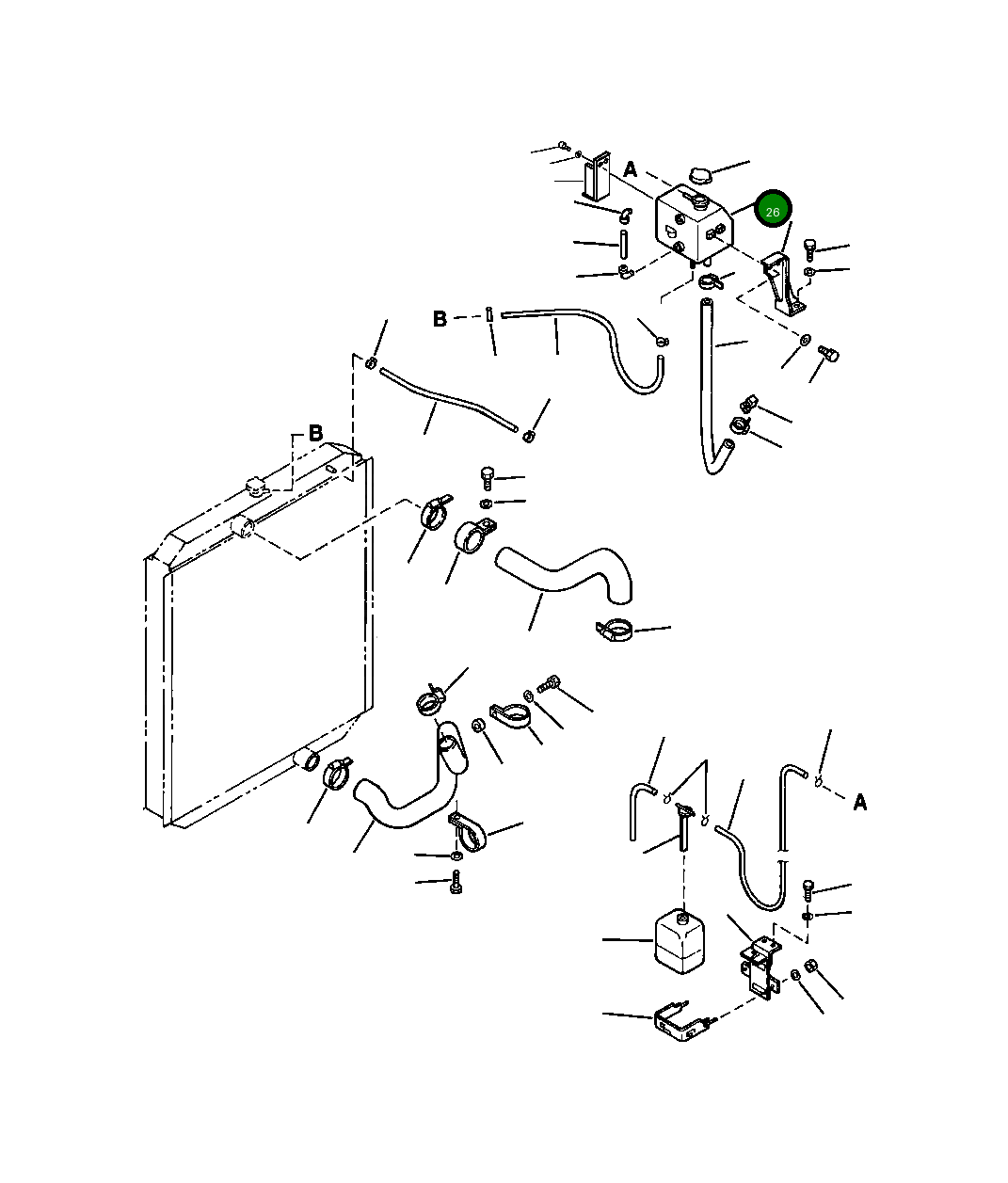 A
26
B
B
A