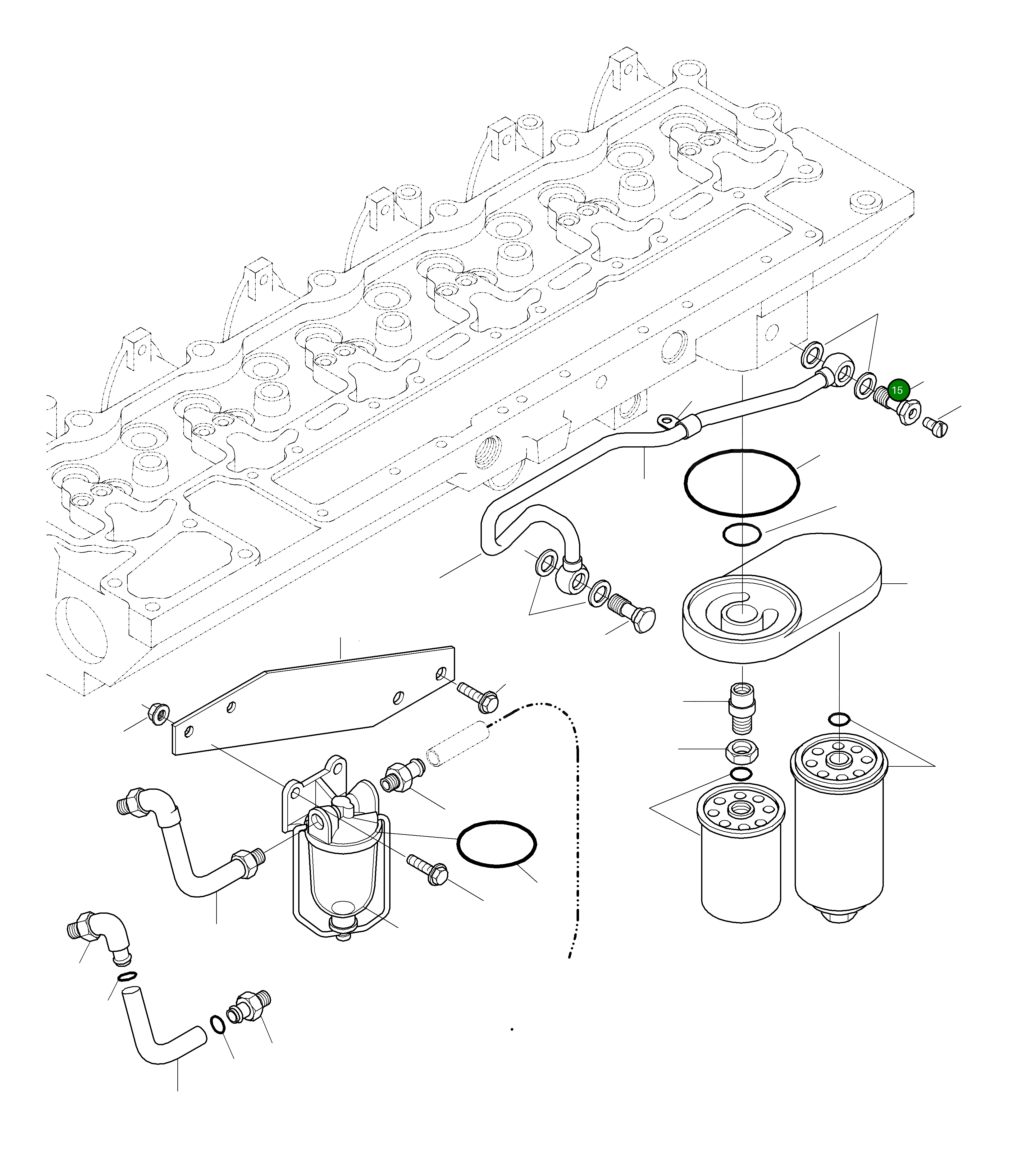 15