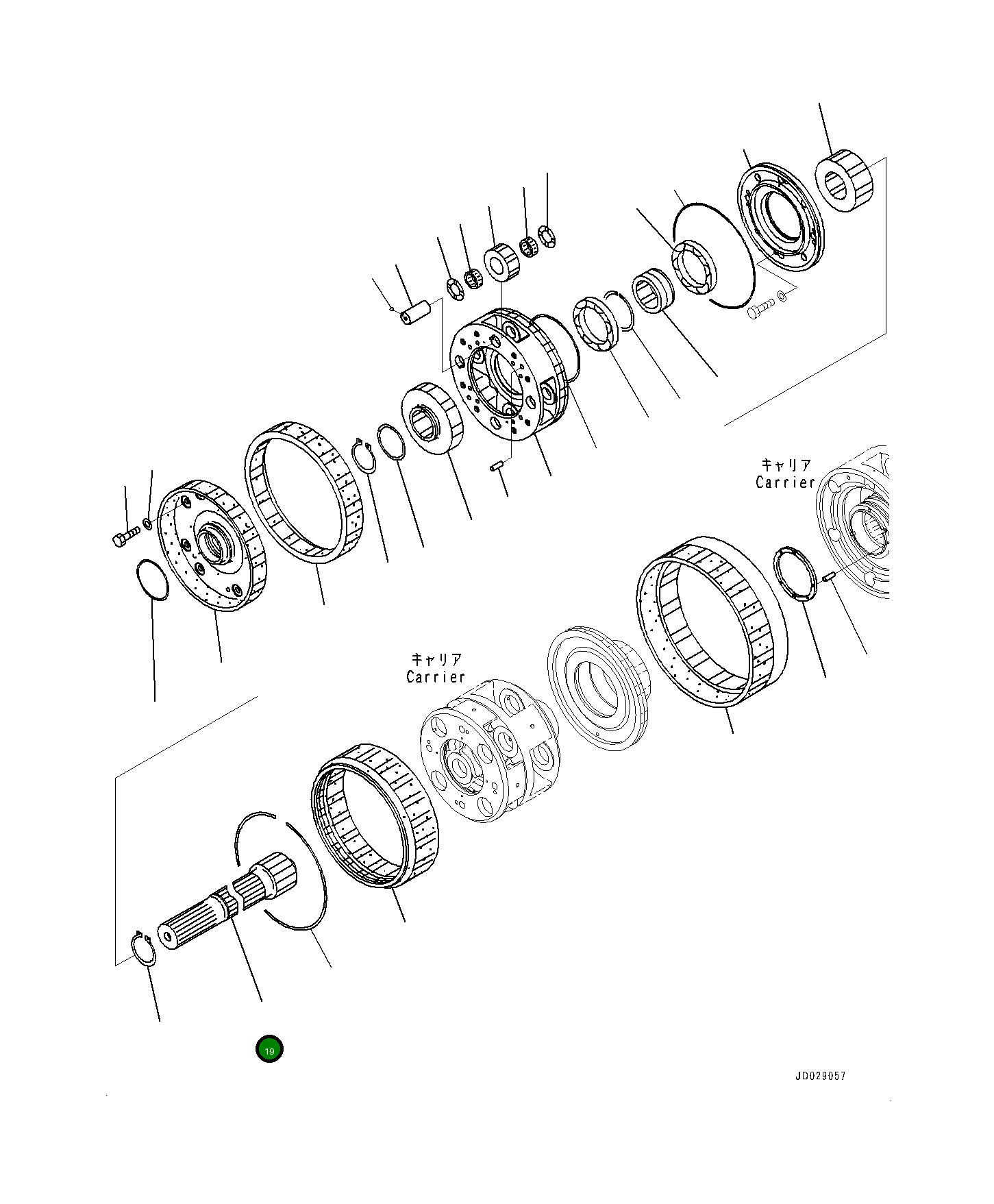 キャリア
Carrier

キャリア
Carrier

19

JD029057