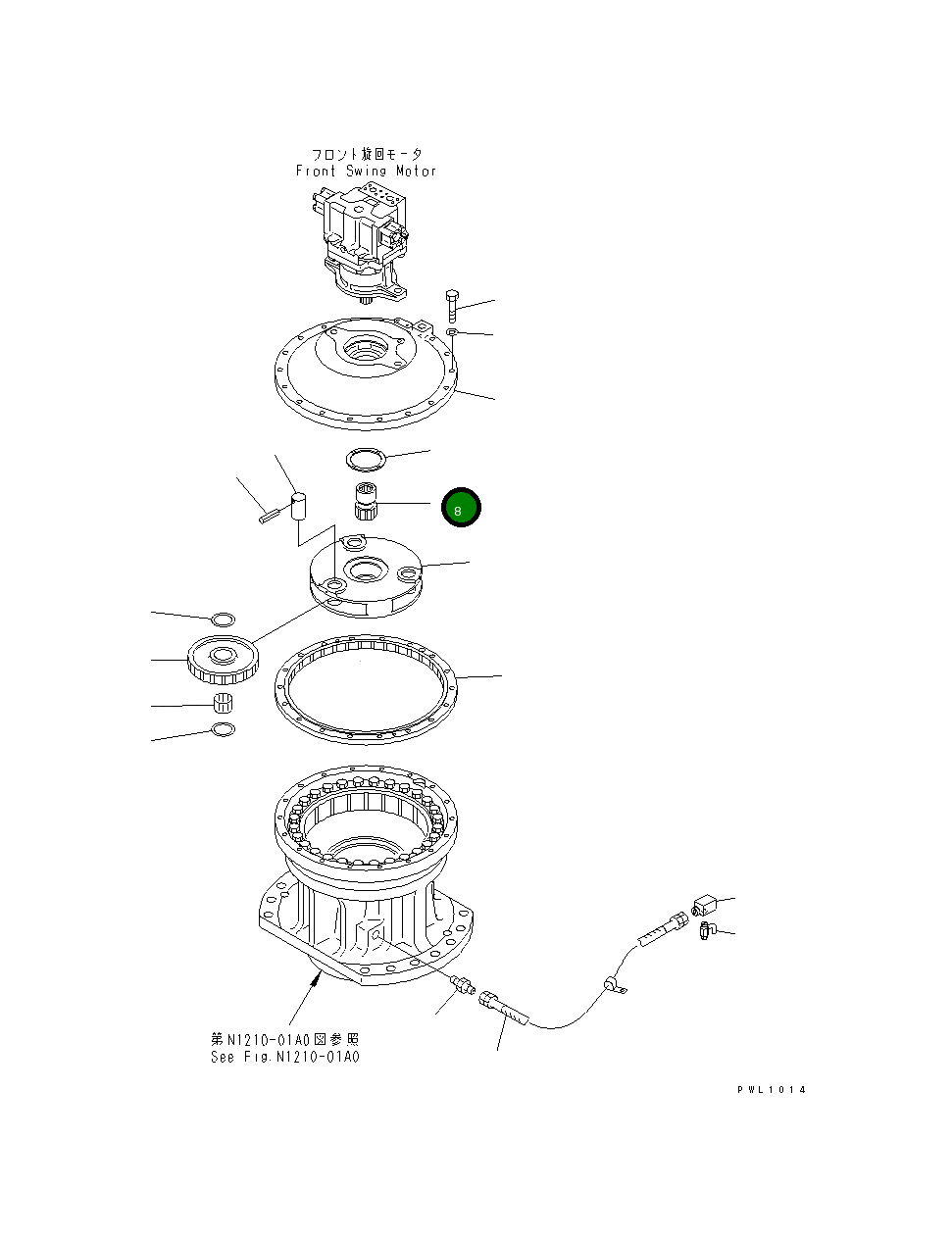 フロント旋回モータ
Front Swing Motor

8

第N1210-01A0図参照
See Fig.N1210-01A0

PWL1014