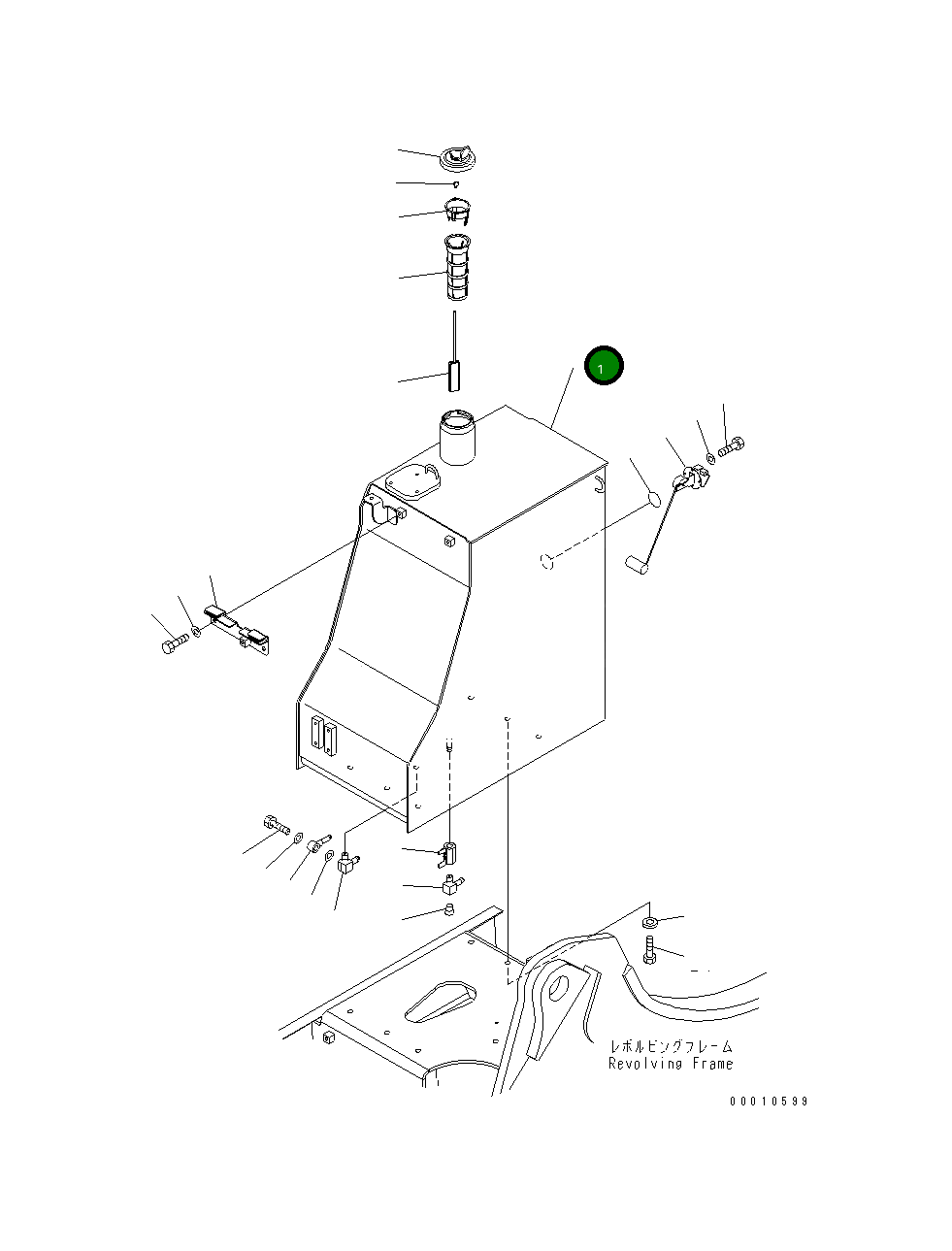 1

レボルビングフレーム
Revolving Frame

00010599