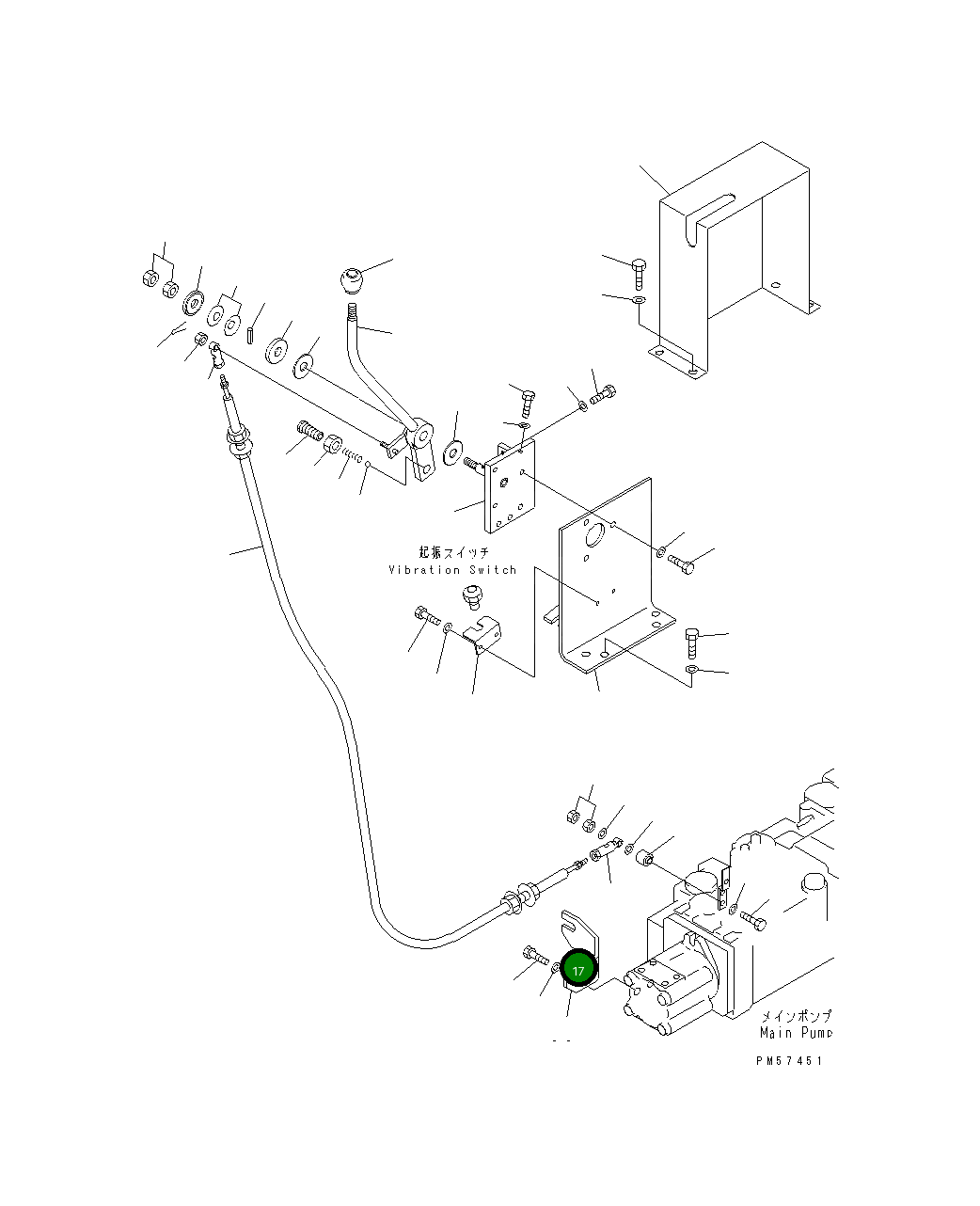 起振スイッチ
Vibration Switch

17

メインポンプ
Main Pump

PM57451