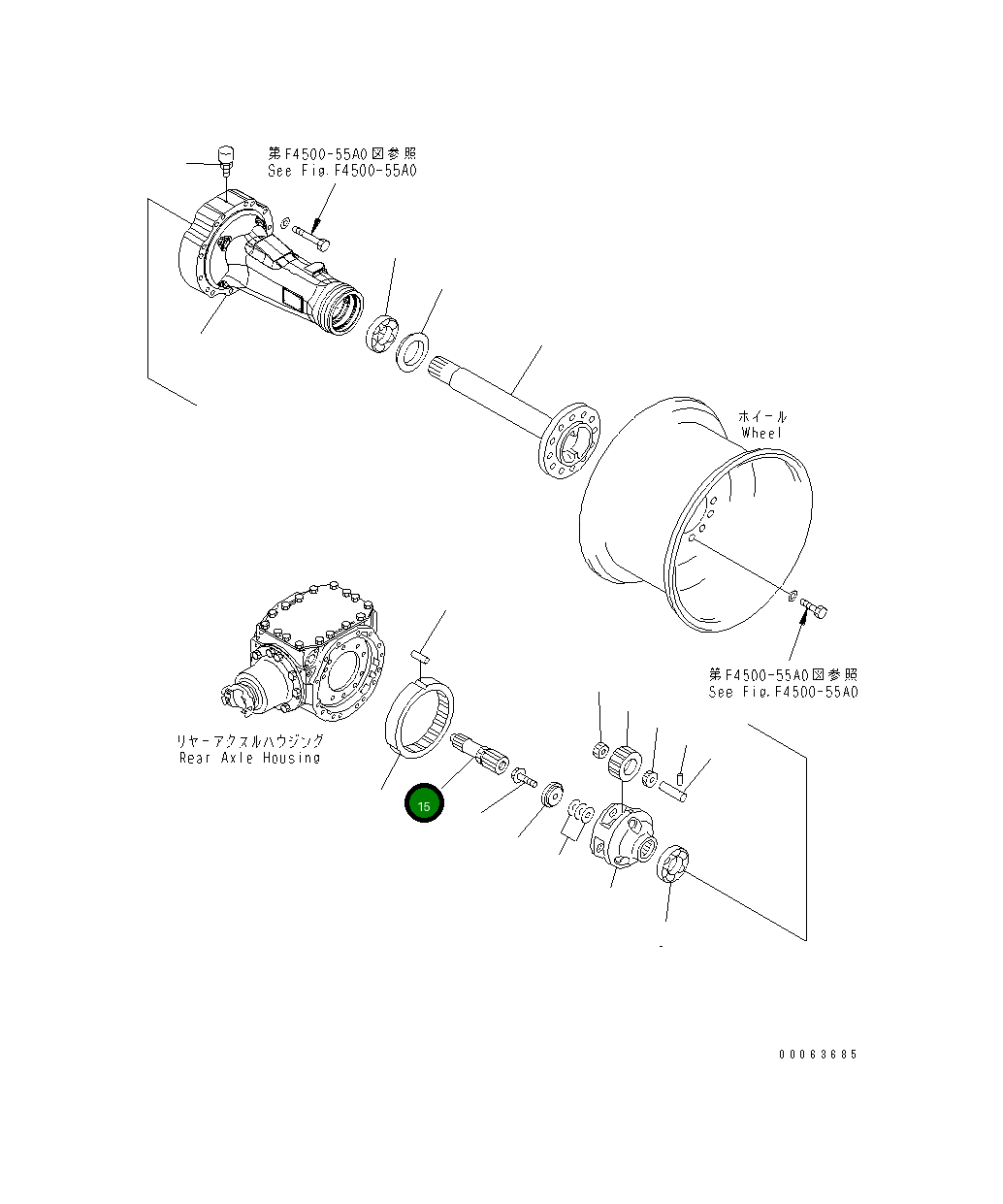 第F4500-55A0図参照
See Fig.F4500-55A0

ホイール
Wheel

第F4500-55A0図参照
See Fig.F4500-55A0

リヤーアクスルハウジング
Rear Axle Housing

15

00063685