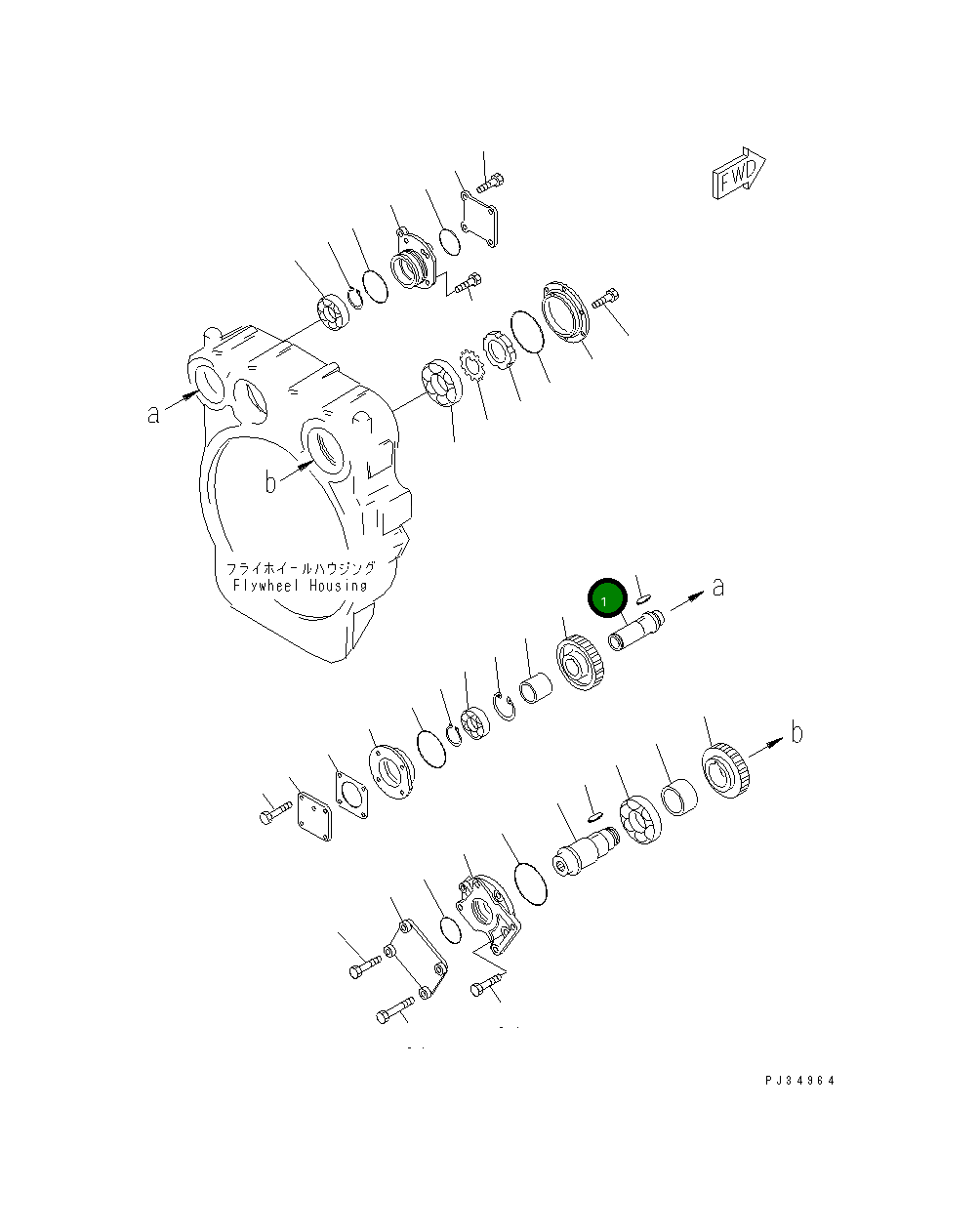 FWD

a

b

フライホイールハウジング
Flywheel Housing

1

a

b

PJ34964