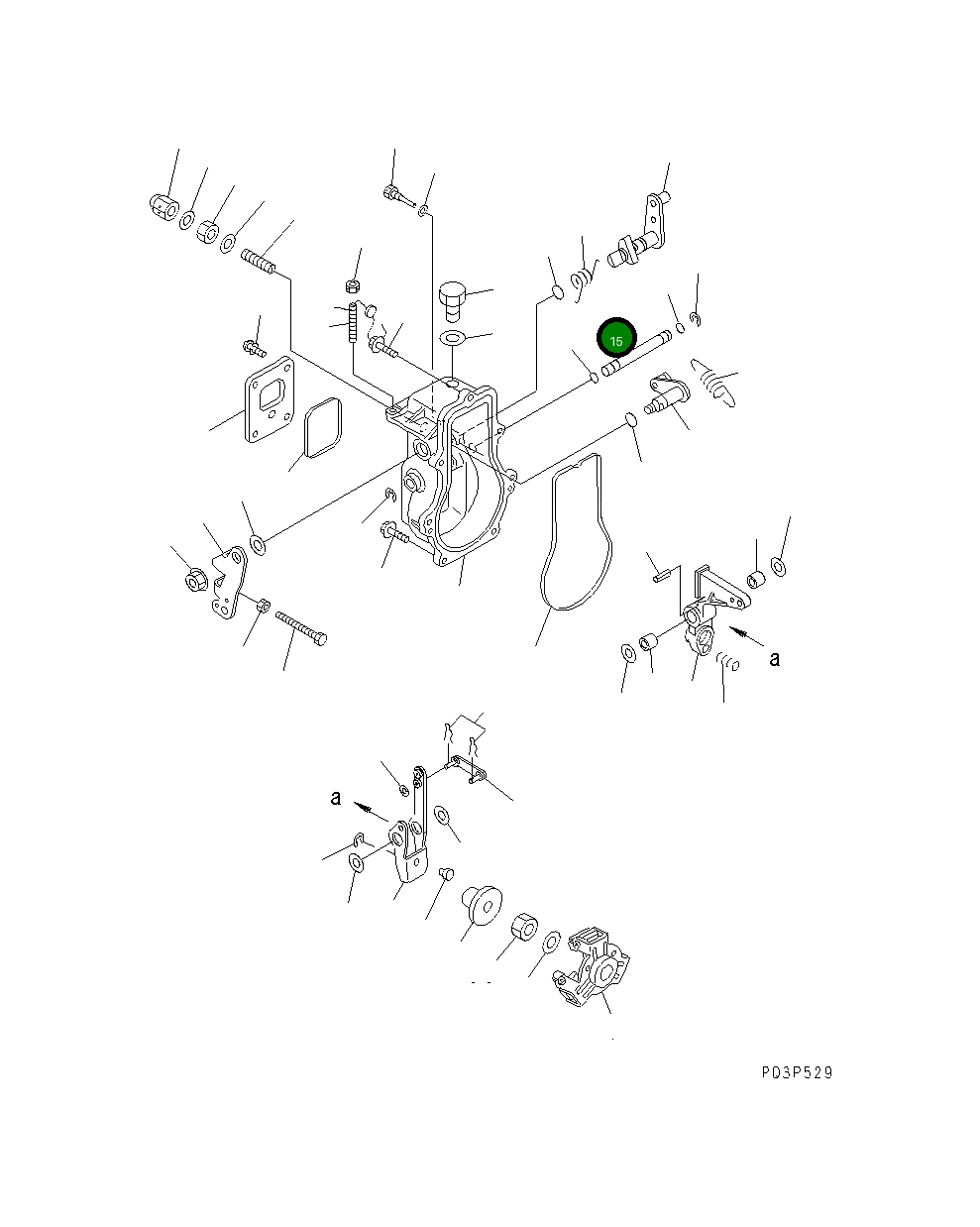 15

a

a

P03P529