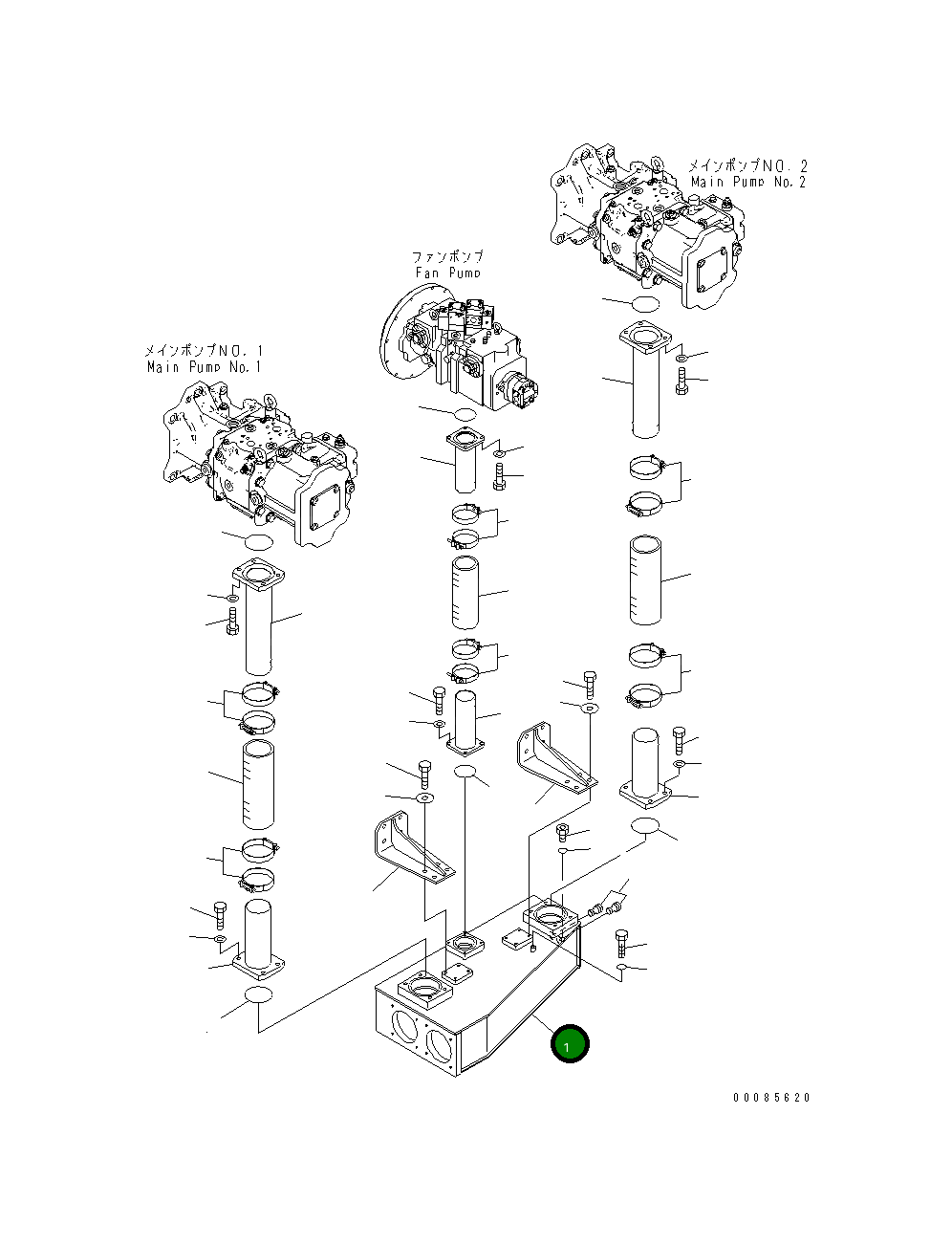 メインポンプNO. 2
Main Pump No. 2

ファンポンプ
Fan Pump

メインポンプNO. 1
Main Pump No. 1

1

00085620