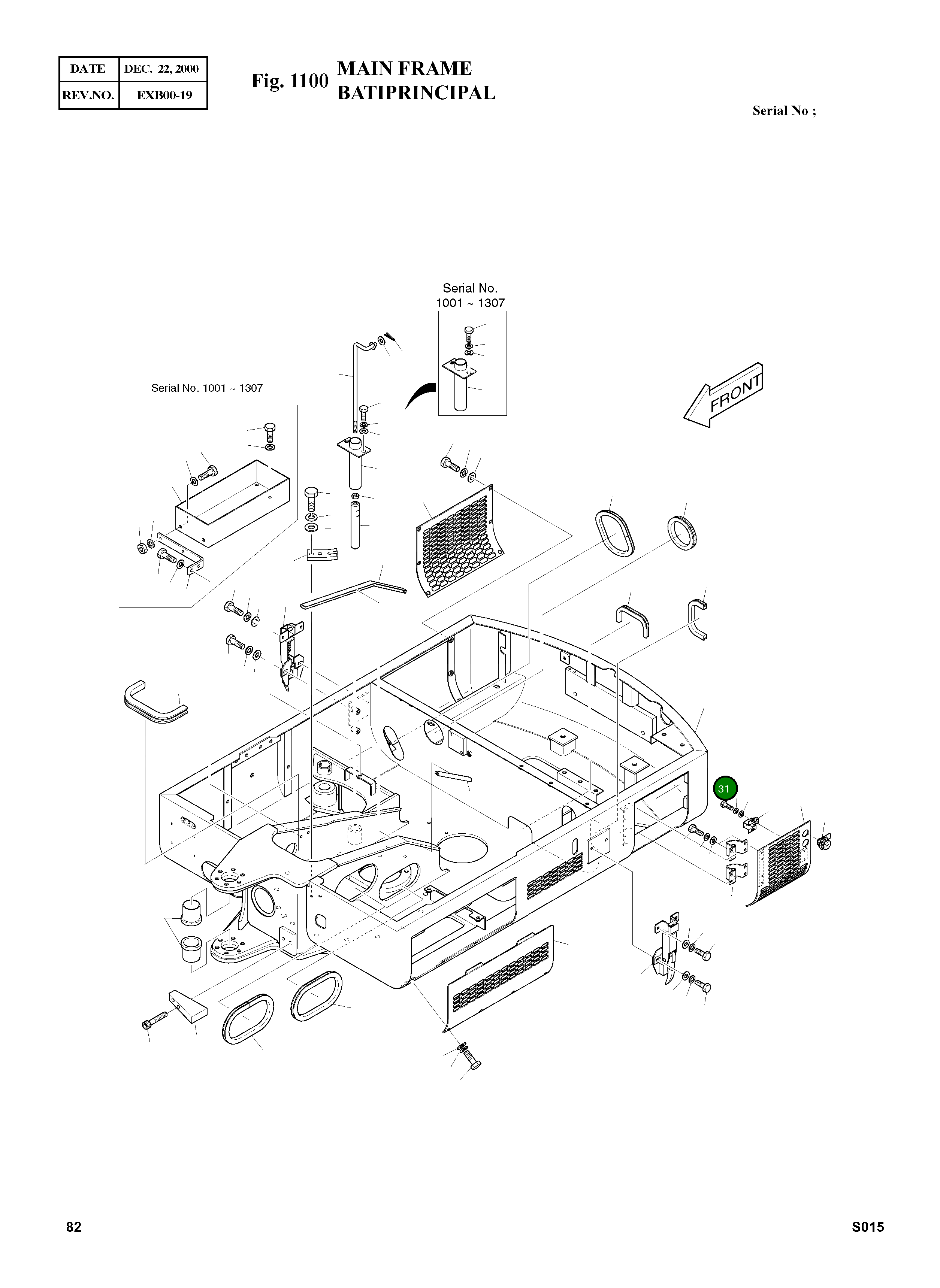 | DATE | DEC. 22, 2000 |
|---|---|
| REV.NO. | EXB00-19 |

Fig. 1100 MAIN FRAME
BATIPRINCIPAL

Serial No ;

Serial No.
1001 ~ 1307

Serial No. 1001 ~ 1307

FRONT

31

82

S015