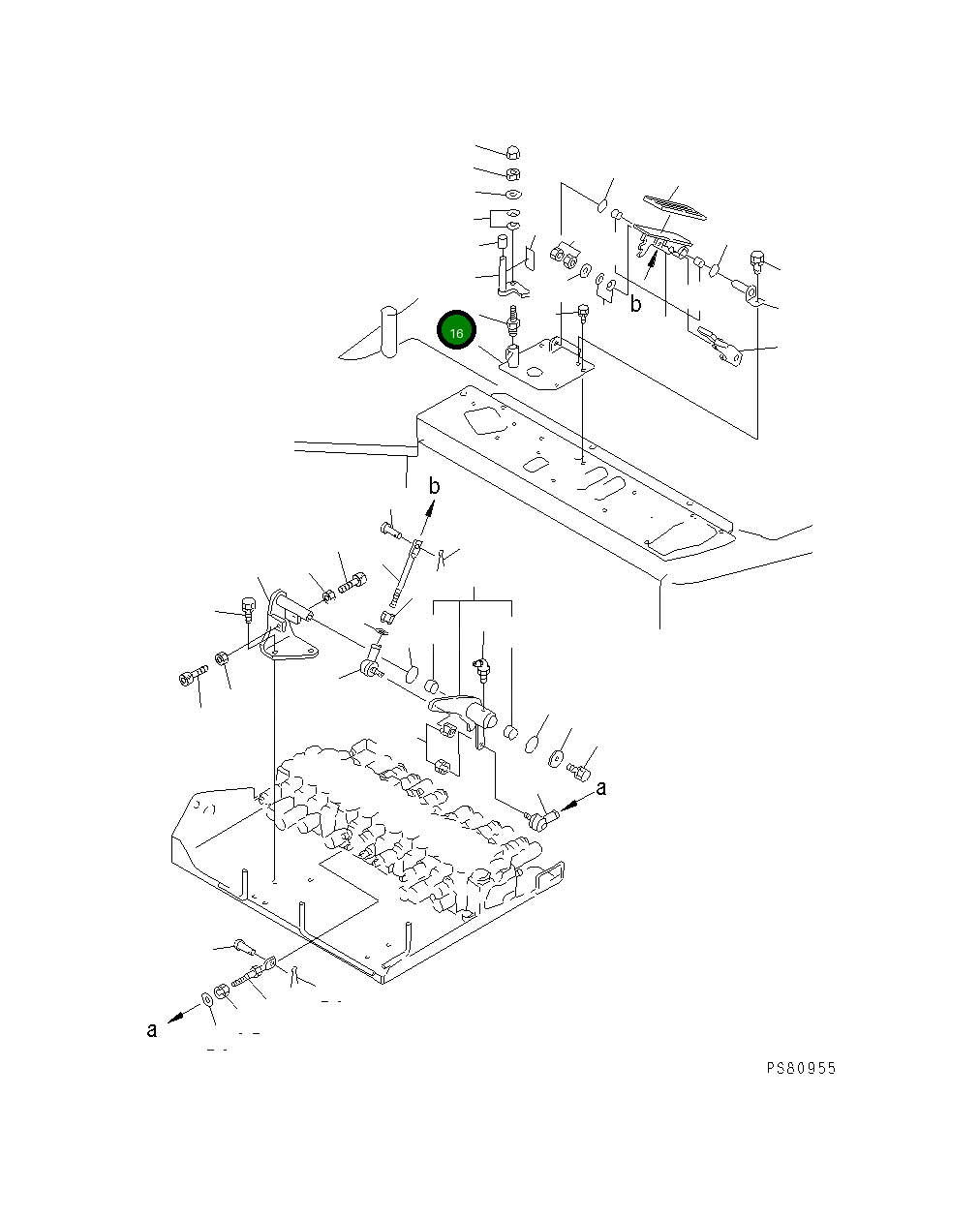 16
b
b
a
a
PS80955