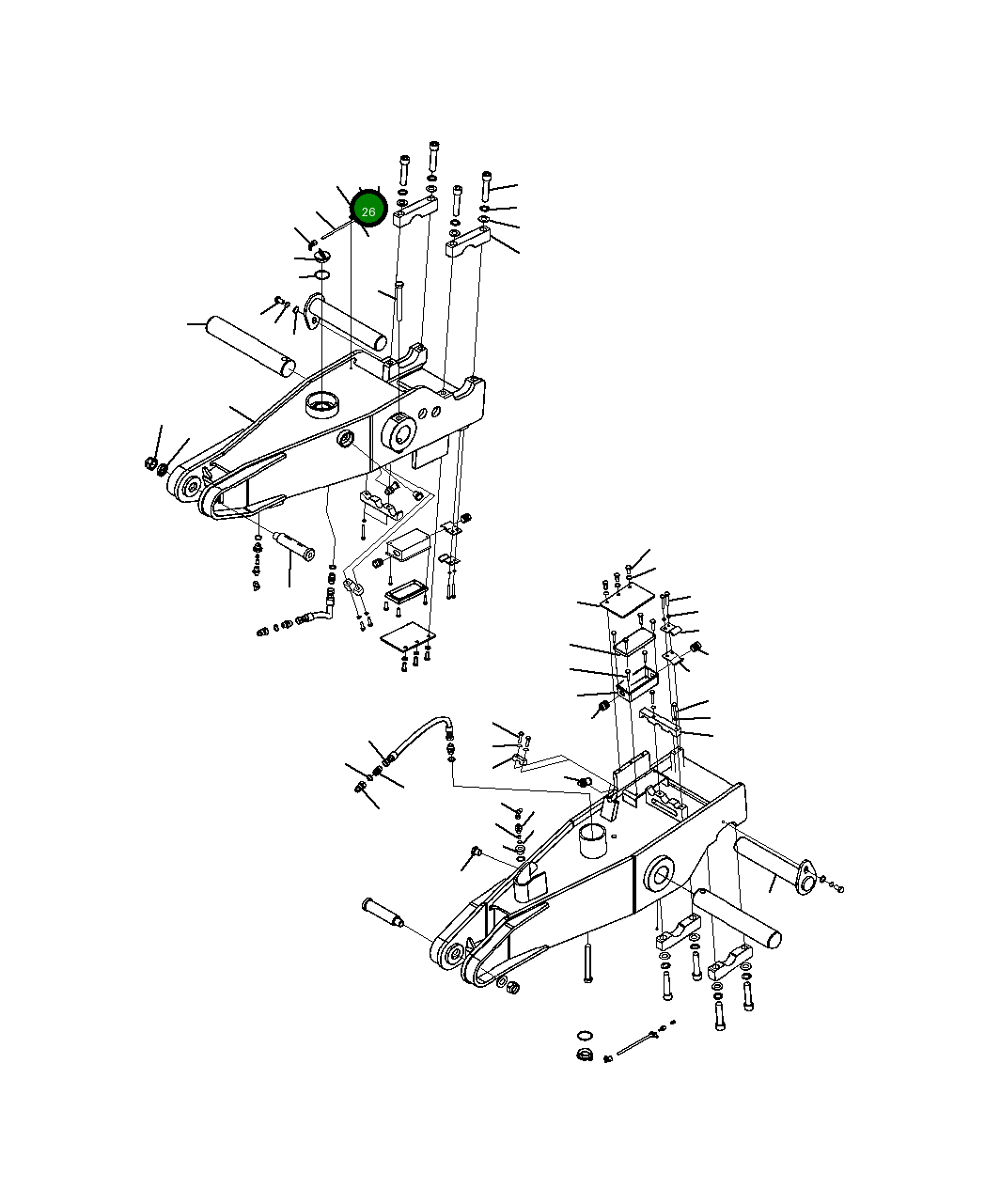 26