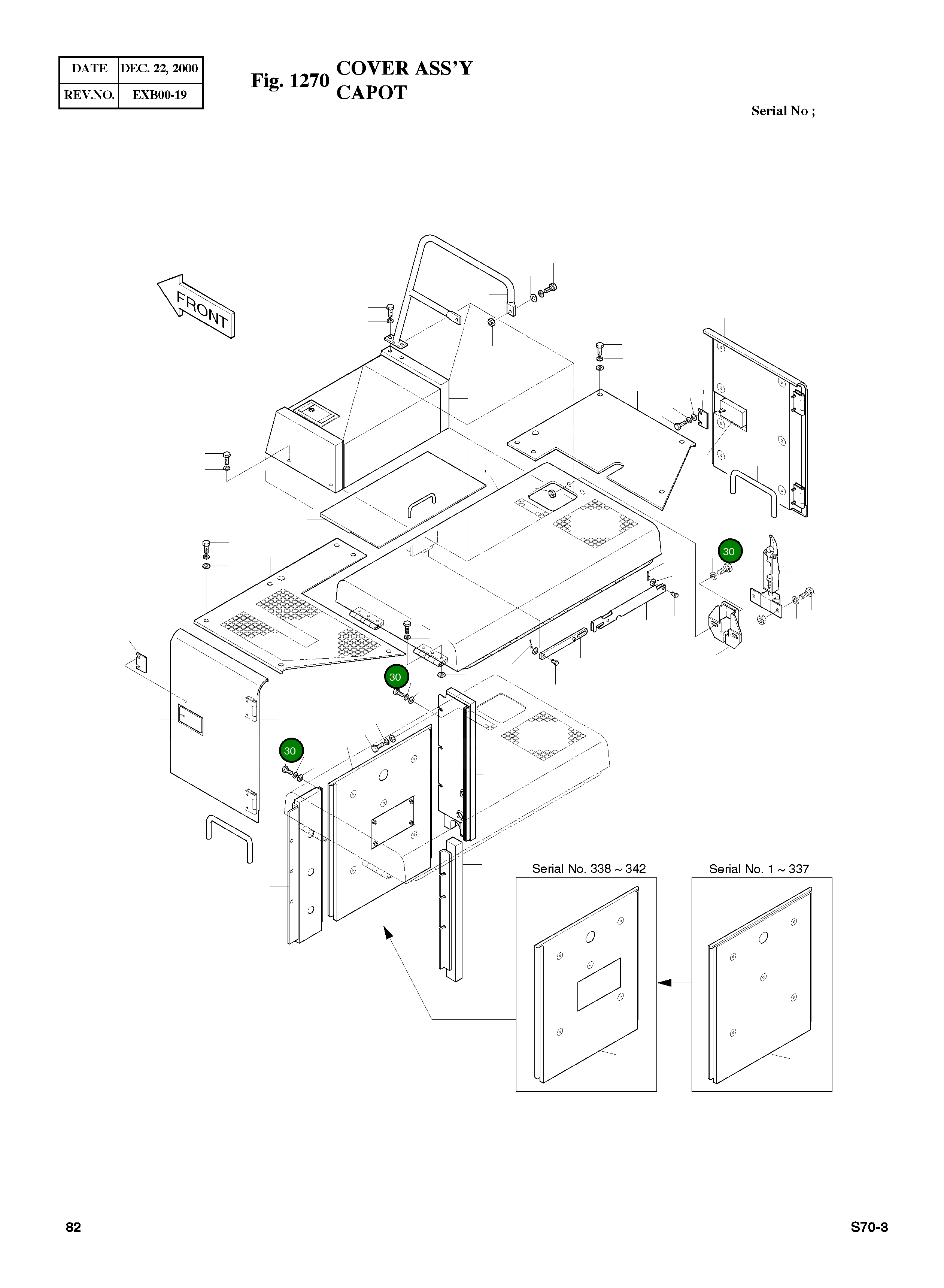 | DATE | DEC. 22, 2000 |
|---|---|
| REV.NO. | EXB00-19 |

Fig. 1270 COVER ASS'Y CAPOT

Serial No ;

FRONT

30

30

30

Serial No. 338 ~ 342

Serial No. 1 ~ 337

82

S70-3