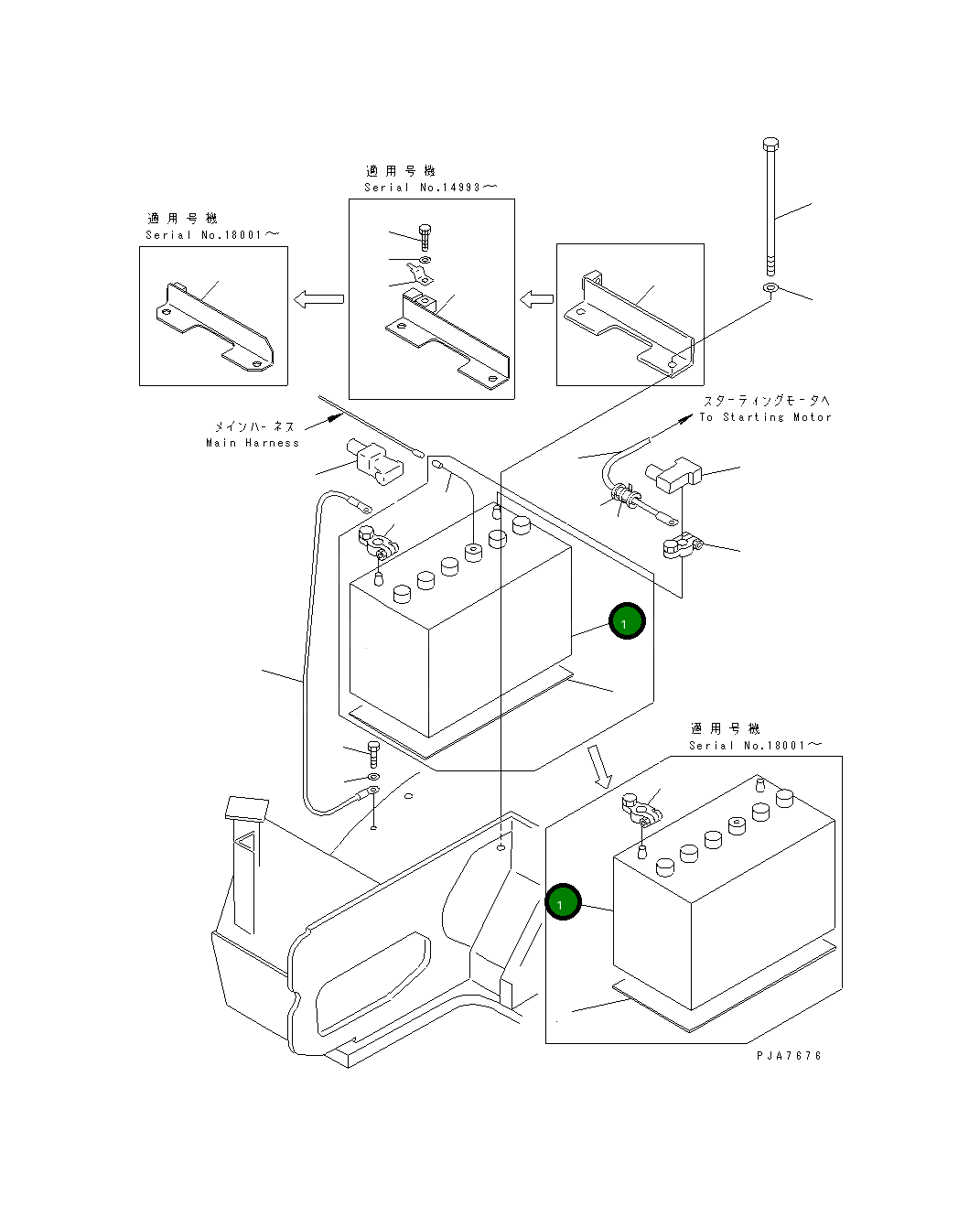 適用号機
Serial No.14993～

適用号機
Serial No.18001～

スターティングモータへ
To Starting Motor

メインハーネス
Main Harness

1

適用号機
Serial No.18001～

1

PJA7676