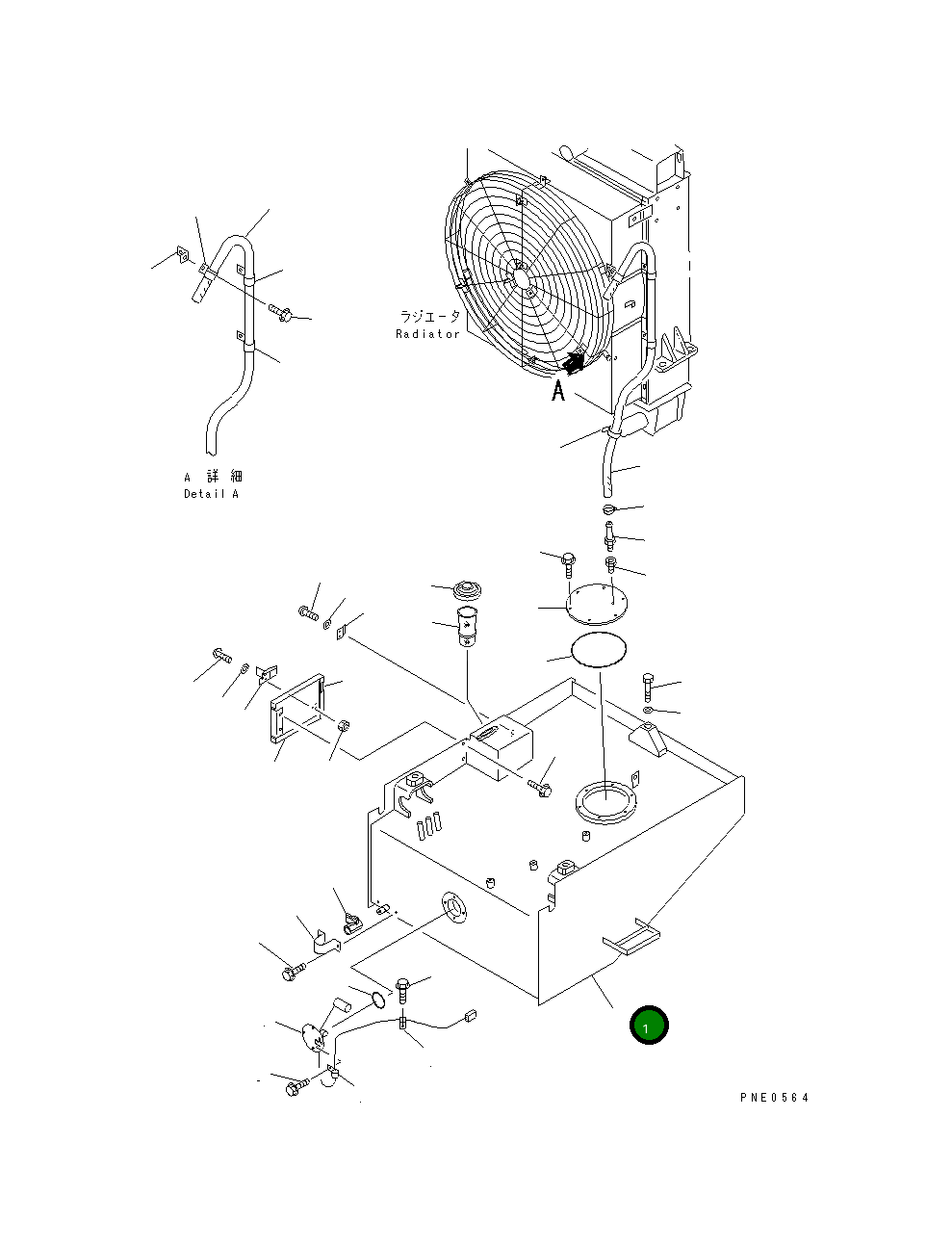 ラジエータ
Radiator

A

A 詳 細
Detail A

1

PNE0564