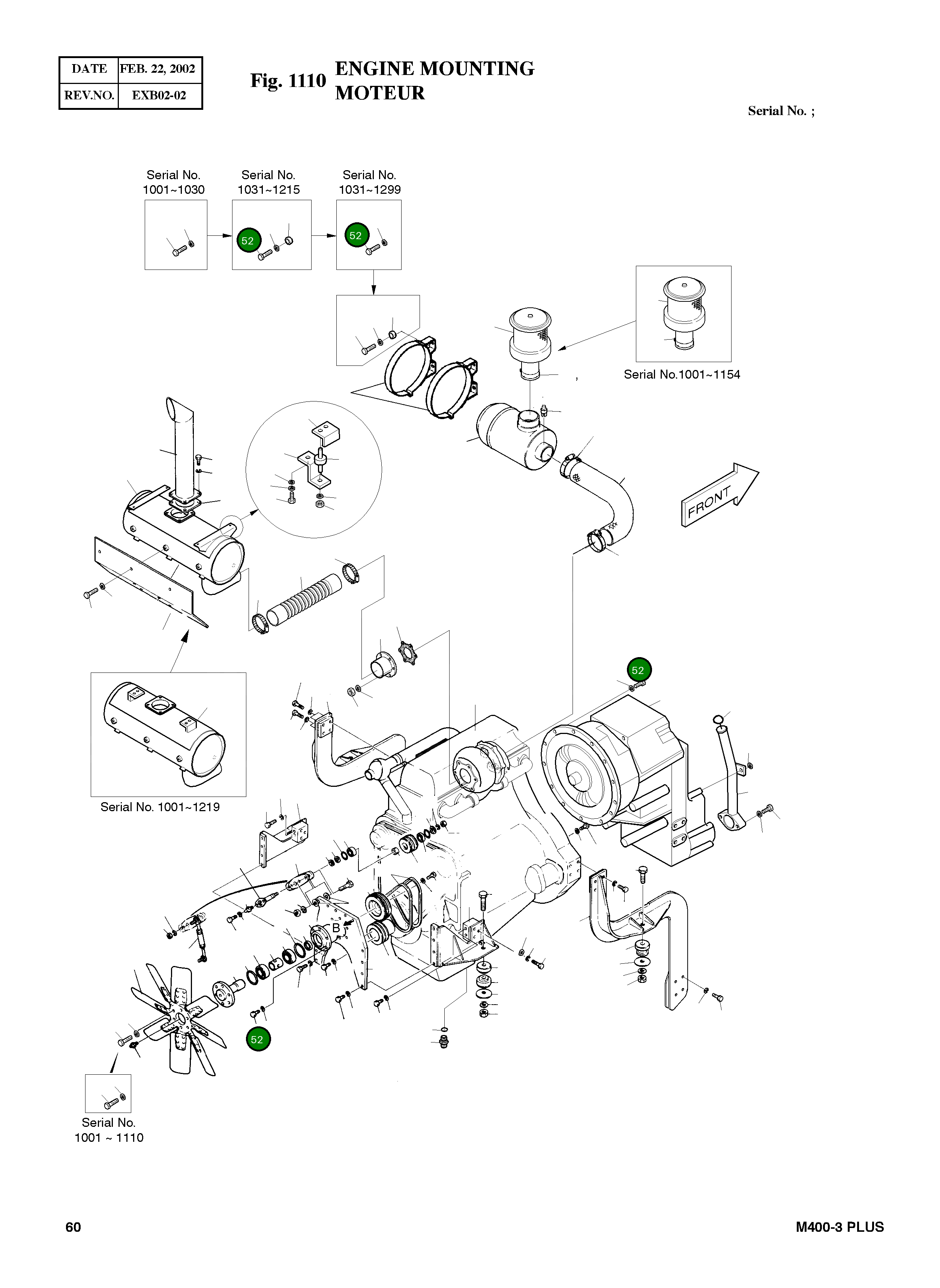 | DATE | FEB. 22, 2002 |
|---|---|
| REV.NO. | EXB02-02 |

Fig. 1110 ENGINE MOUNTING MOTEUR

Serial No. ;

Serial No. 1001~1030

Serial No. 1031~1215

52

Serial No. 1031~1299

52

Serial No.1001~1154

FRONT

52

Serial No. 1001~1219

B

52

Serial No. 1001 ~ 1110

60

M400-3 PLUS