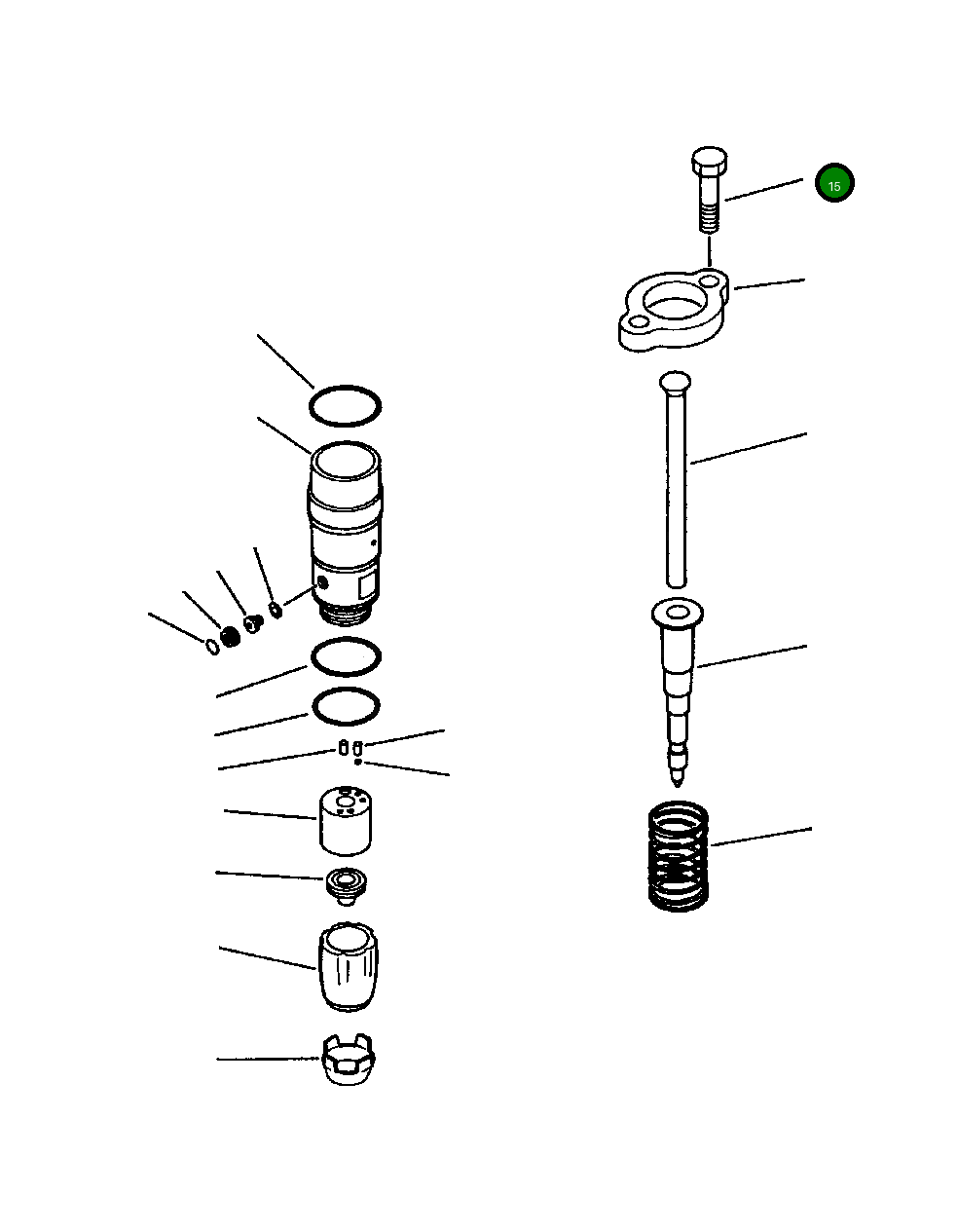 15