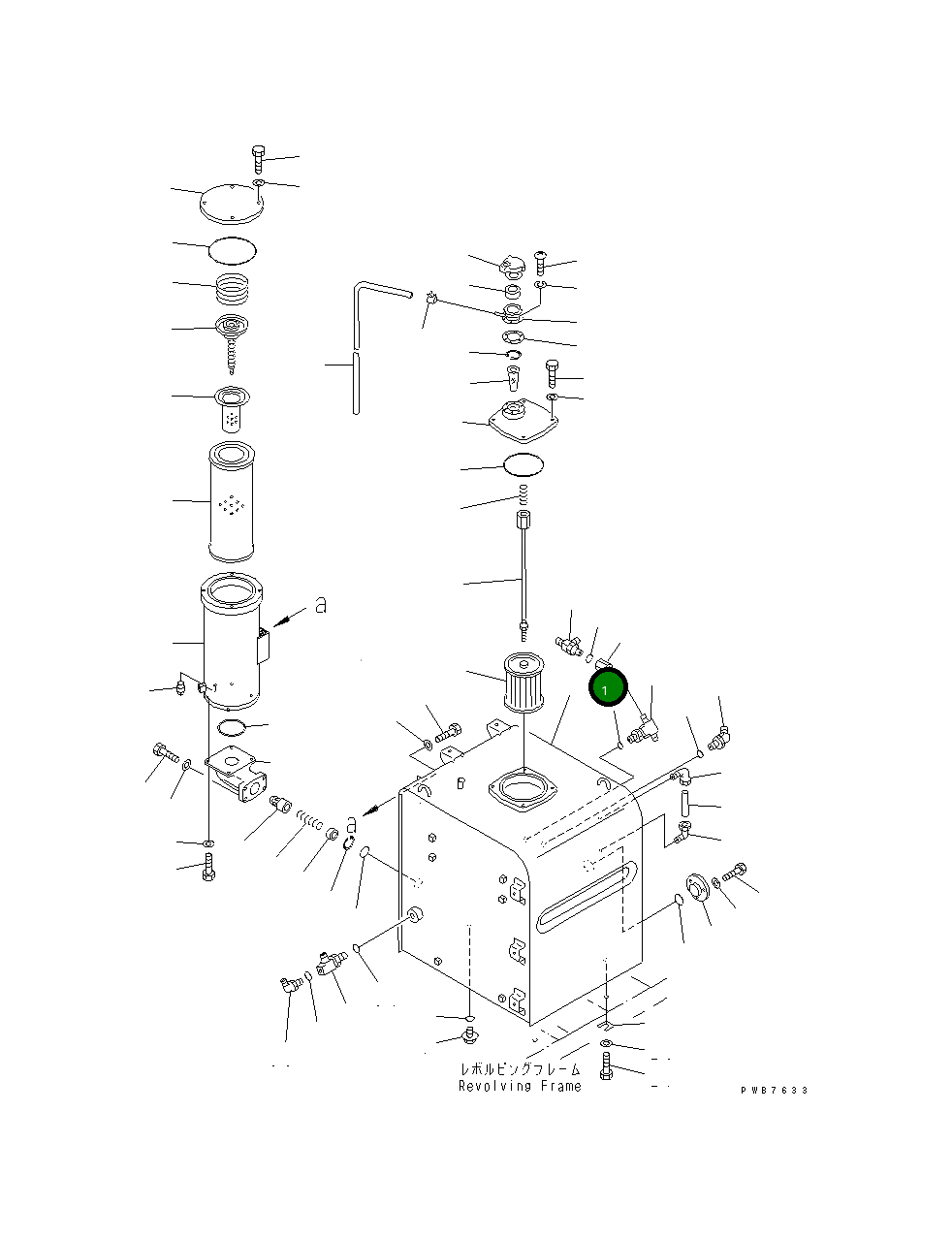 a

1

a

レボルビングフレーム
Revolving Frame

PWB7633