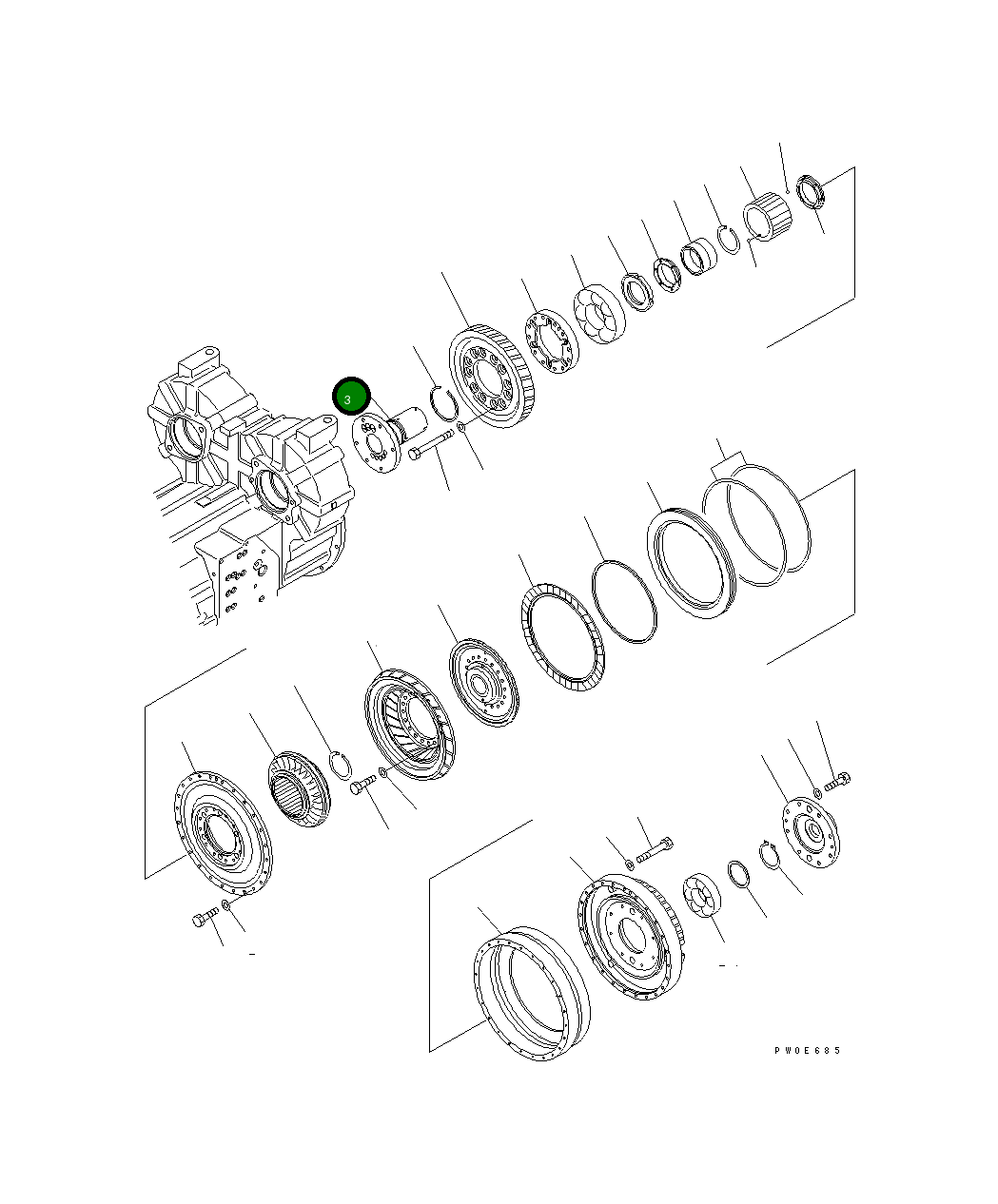 3

PW0E685