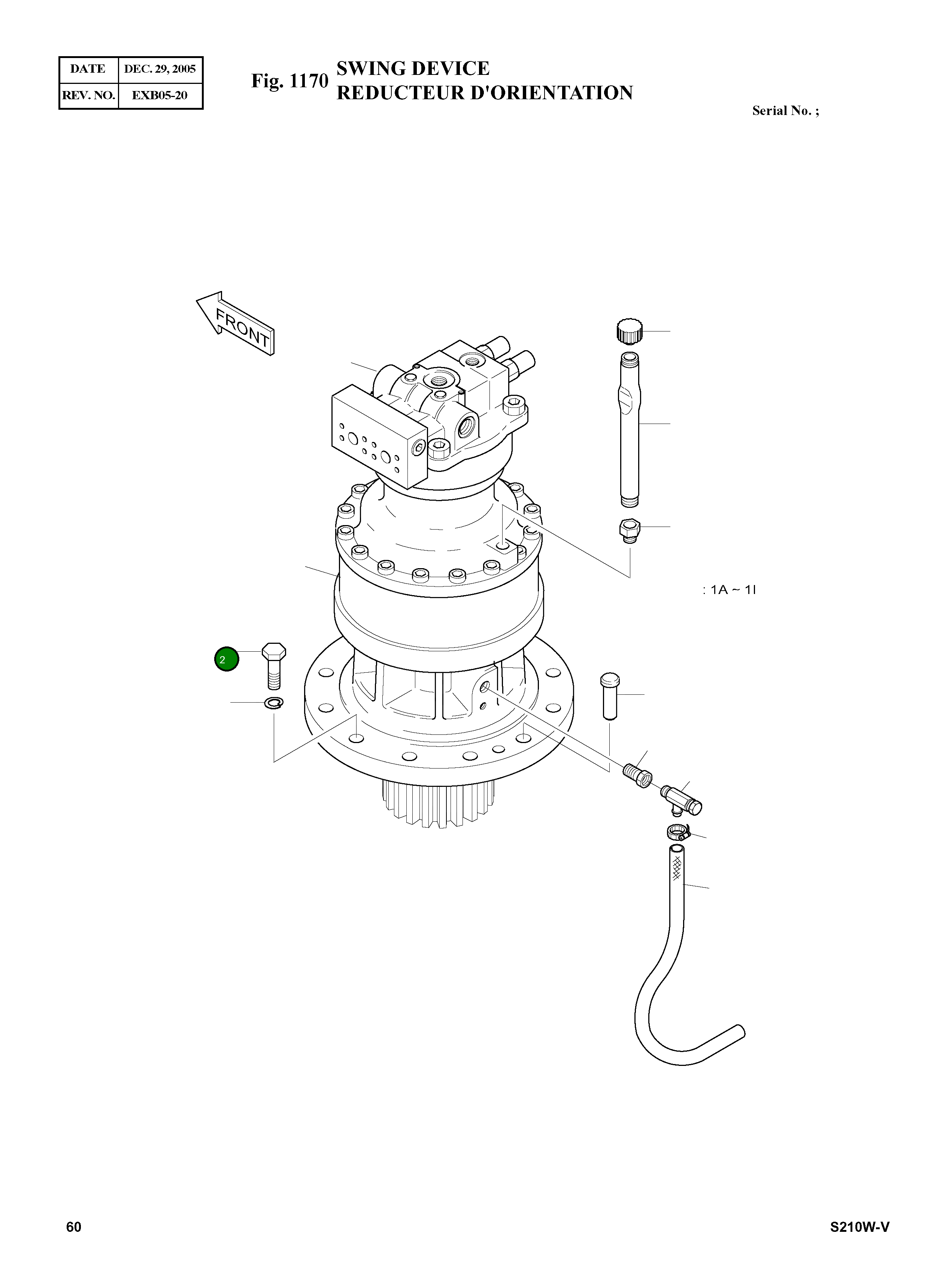 | DATE | DEC. 29, 2005 |
|---|---|
| REV. NO. | EXB05-20 |

Fig. 1170 SWING DEVICE
REDUCTEUR D'ORIENTATION

Serial No. ;

FRONT

: 1A ~ 1I

2

60

S210W-V