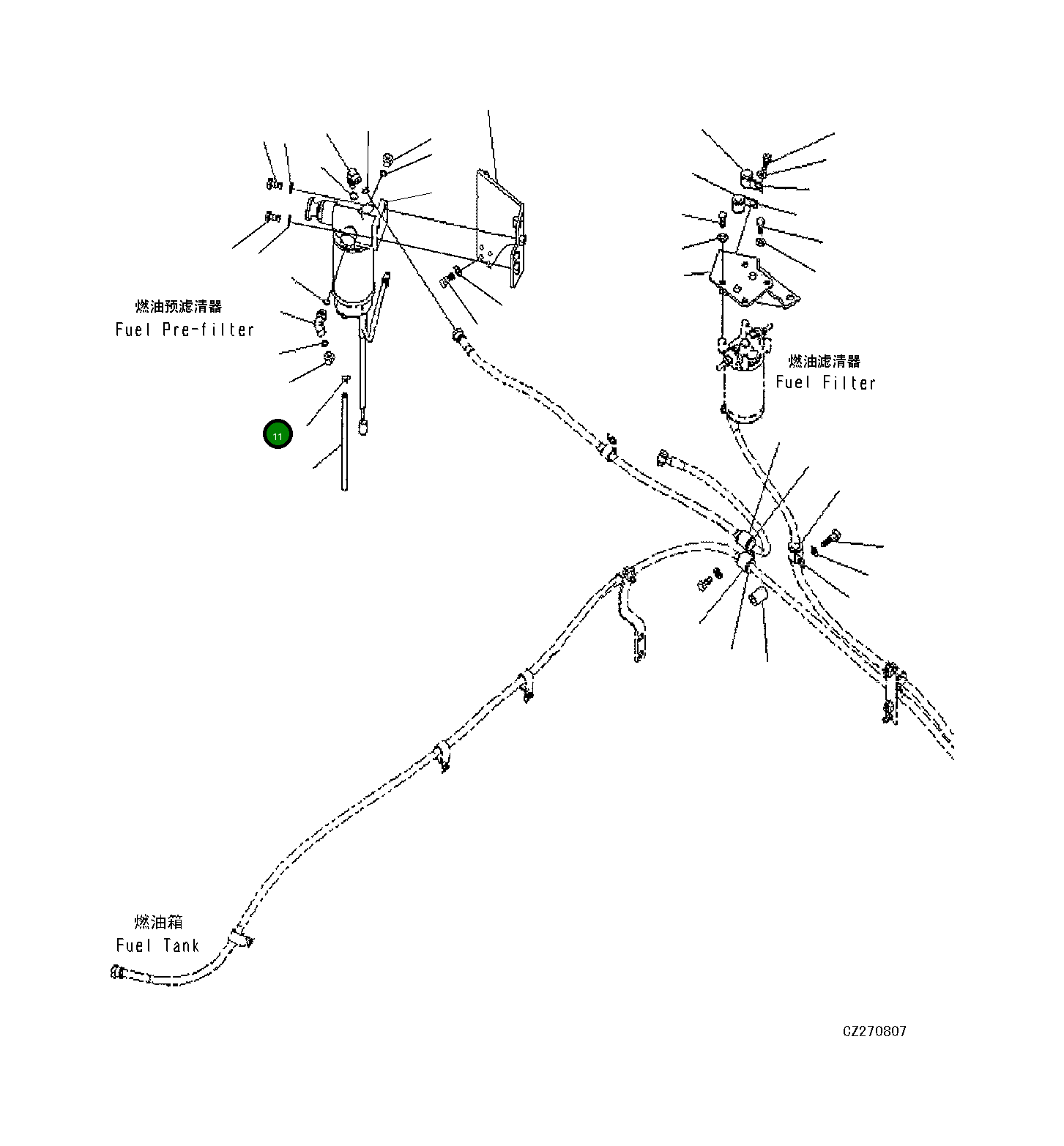 燃油预滤清器
Fuel Pre-filter

燃油滤清器
Fuel Filter

11

燃油箱
Fuel Tank

CZ270807