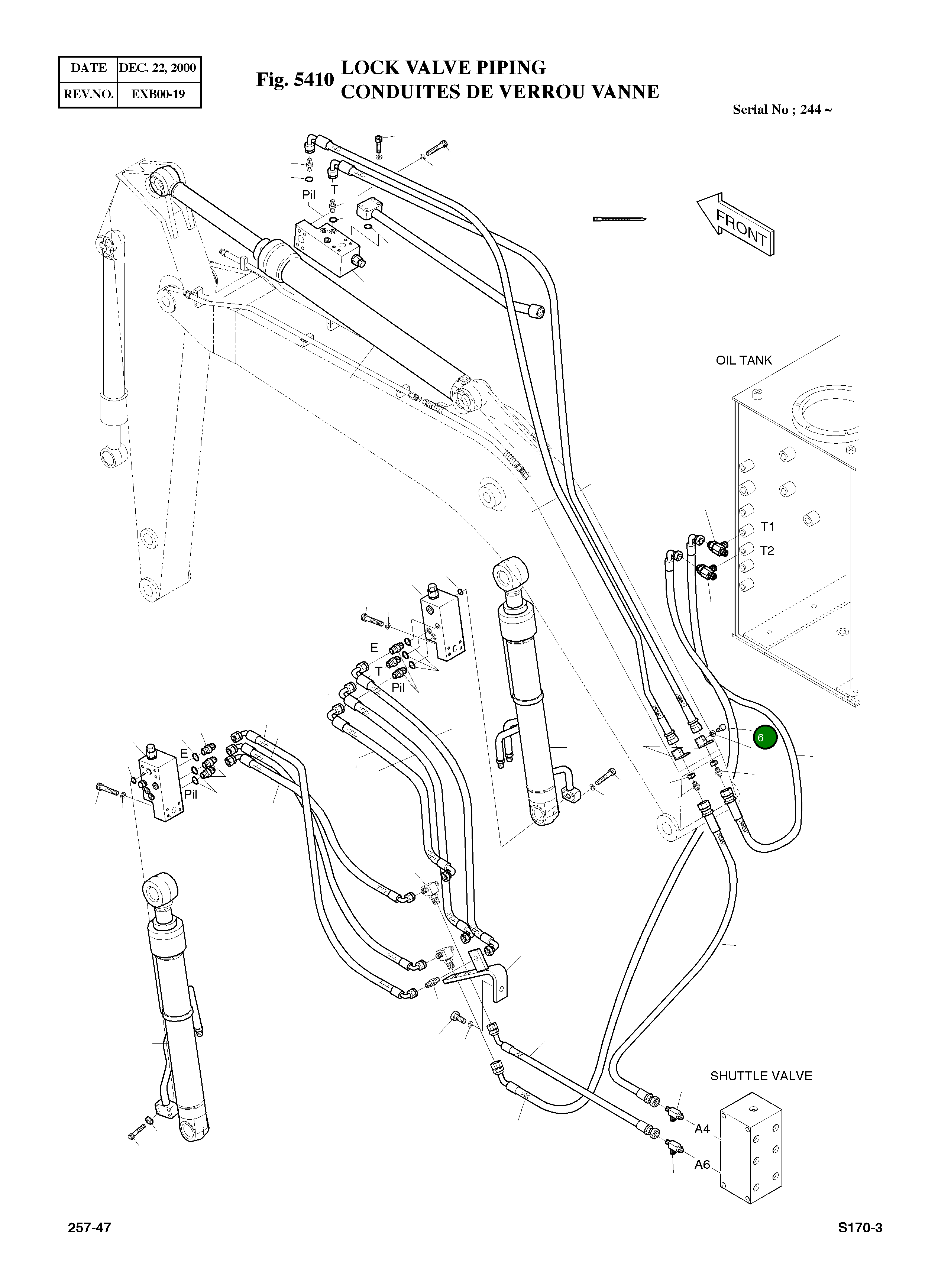 | DATE | DEC. 22, 2000 |
|---|---|
| REV.NO. | EXB00-19 |

Fig. 5410 LOCK VALVE PIPING
CONDUITES DE VERROU VANNE

Serial No ; 244 ~

Pil
T

FRONT

OIL TANK

T1
T2

E
T
Pil

E
Pil

6

SHUTTLE VALVE

A4
A6

257-47

S170-3